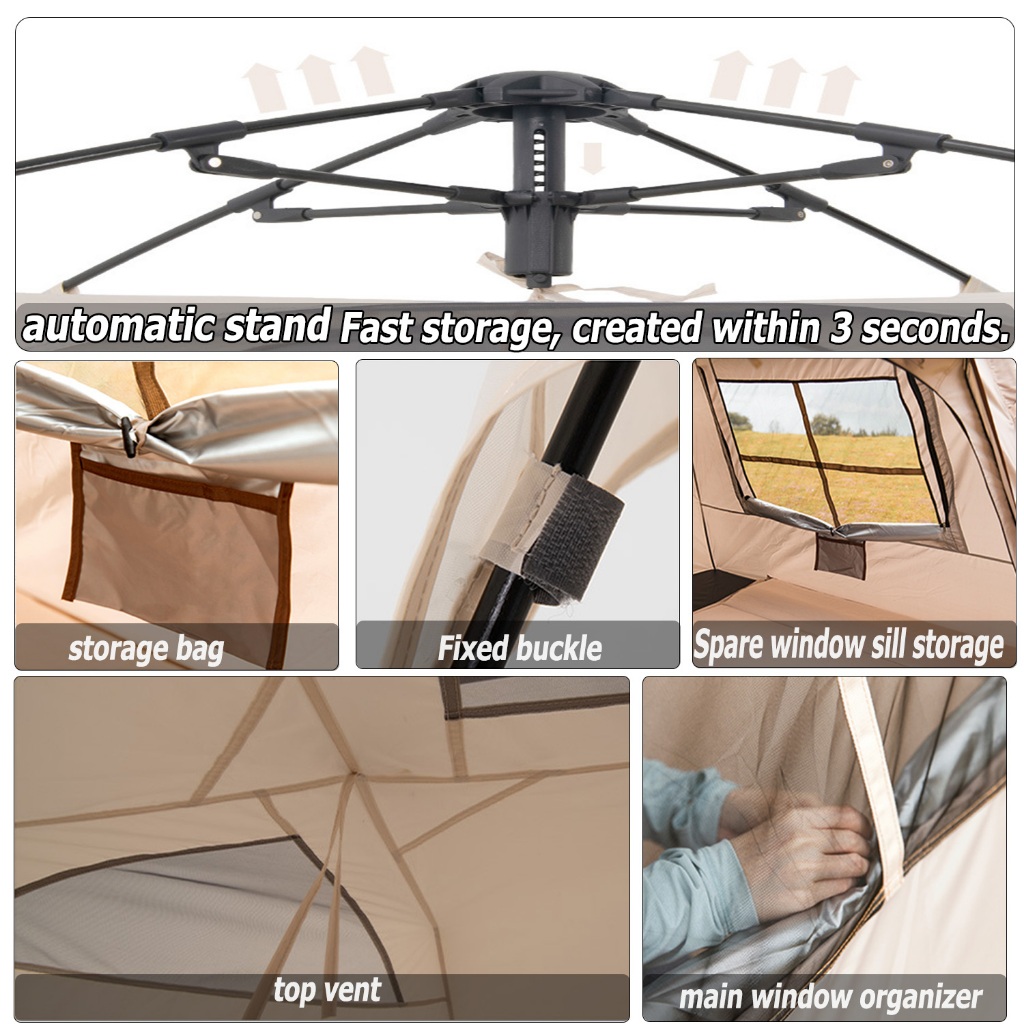 automatic stand Fast storage, created within 3 seconds.

storage bag

Fixed buckle

Spare window sill storage

top vent

main window organizer