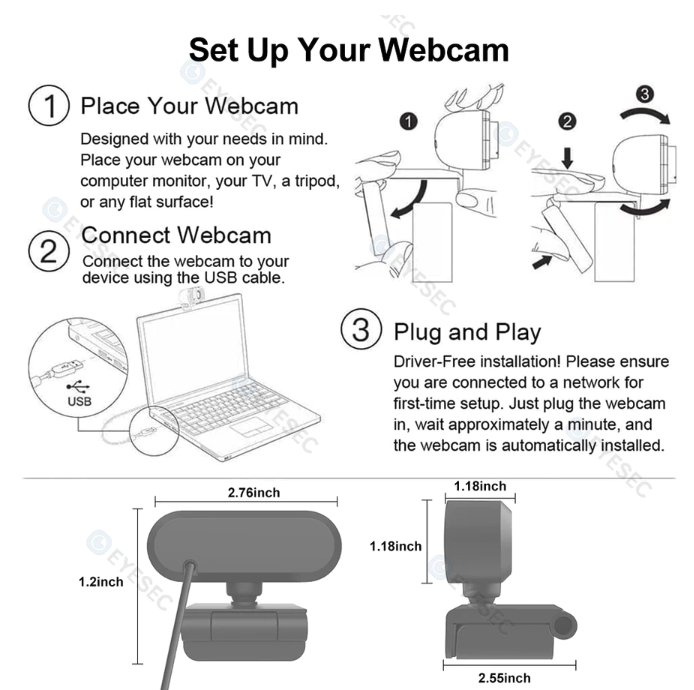 Set Up Your Webcam

1 Place Your Webcam

Designed with your needs in mind. Place your webcam on your computer monitor, your TV, a tripod, or any flat surface!

2 Connect Webcam

Connect the webcam to your device using the USB cable.

USB

1

2

3

3 Plug and Play

Driver-Free installation! Please ensure you are connected to a network for first-time setup. Just plug the webcam in, wait approximately a minute, and the webcam is automatically installed.

2.76inch

1.2inch

1.18inch

1.18inch

2.55inch

EYESEC