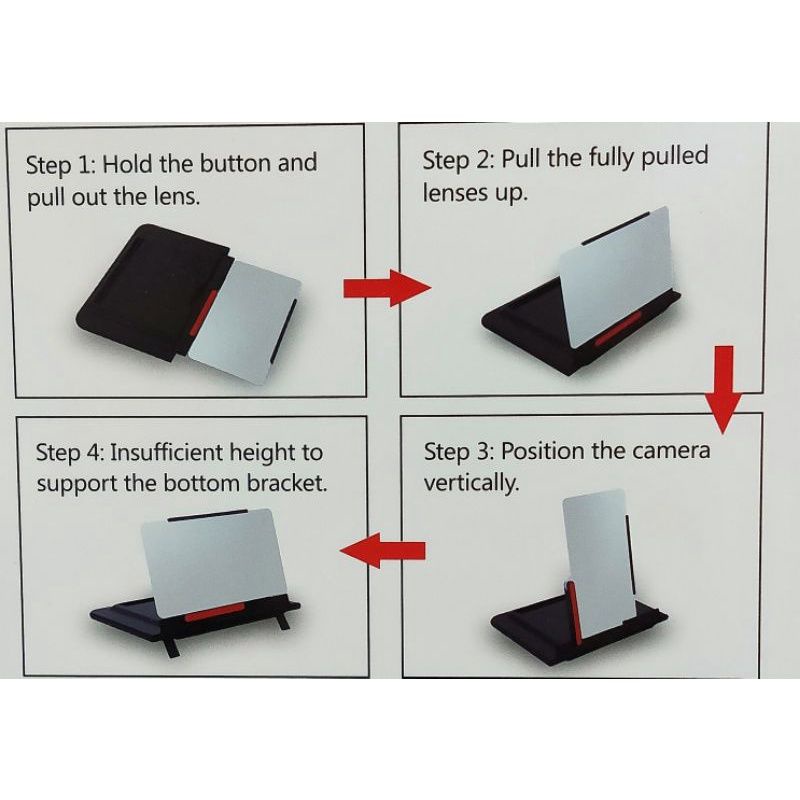 Step 1: Hold the button and pull out the lens.

Step 2: Pull the fully pulled lenses up.

Step 3: Position the camera vertically.

Step 4: Insufficient height to support the bottom bracket.