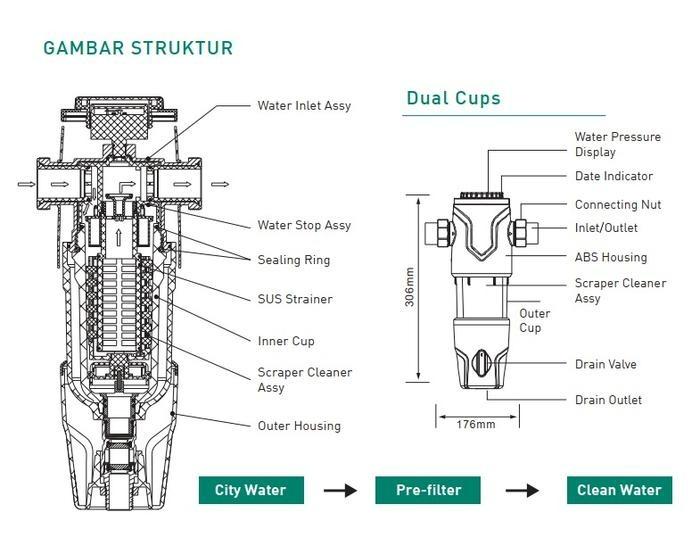 GAMBAR STRUKTUR

Water Inlet Assy

Water Stop Assy

Sealing Ring

SUS Strainer

Inner Cup

Scraper Cleaner Assy

Outer Housing

Dual Cups

Water Pressure Display

Date Indicator

Connecting Nut

Inlet/Outlet

ABS Housing

Scraper Cleaner Assy

Outer Cup

Drain Valve

Drain Outlet

306mm

176mm

City Water

Pre-filter

Clean Water