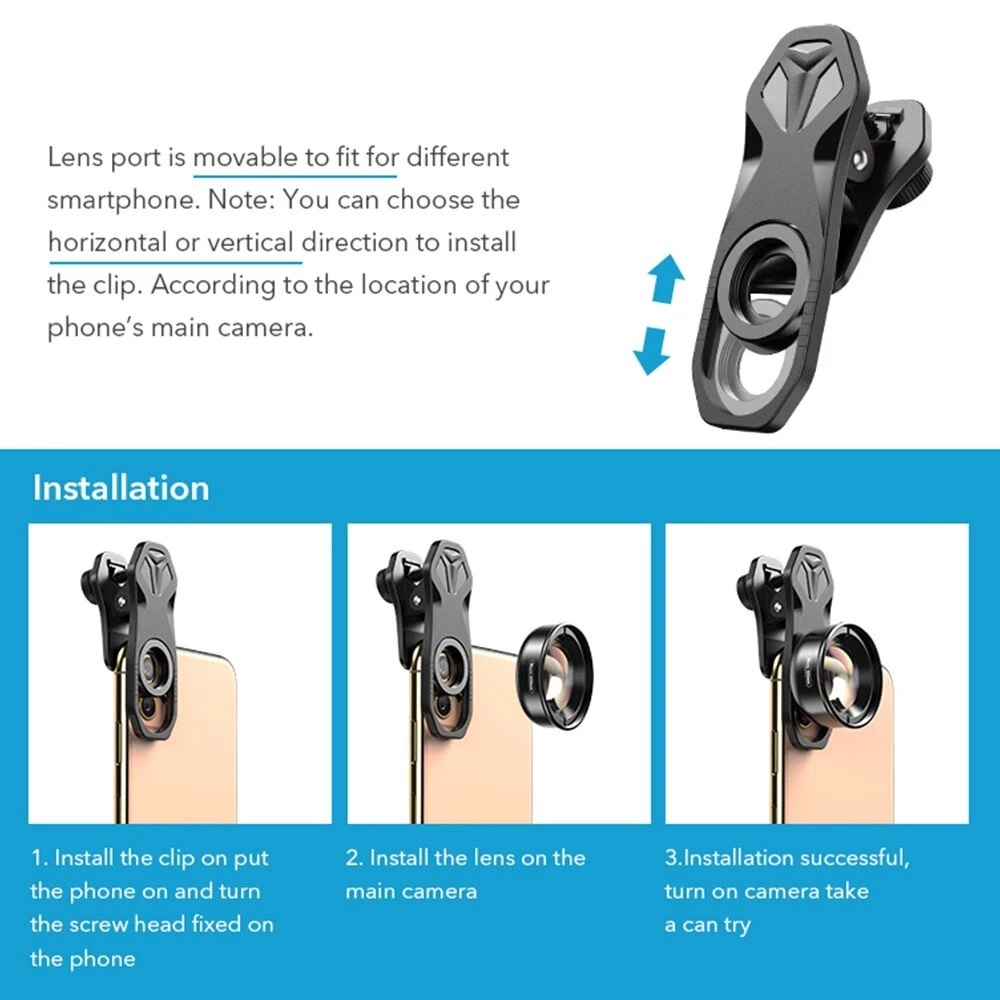 Lens port is movable to fit for different smartphone. Note: You can choose the horizontal or vertical direction to install the clip. According to the location of your phone's main camera.

Installation

1. Install the clip on put the phone on and turn the screw head fixed on the phone

2. Install the lens on the main camera

3.Installation successful, turn on camera take a can try