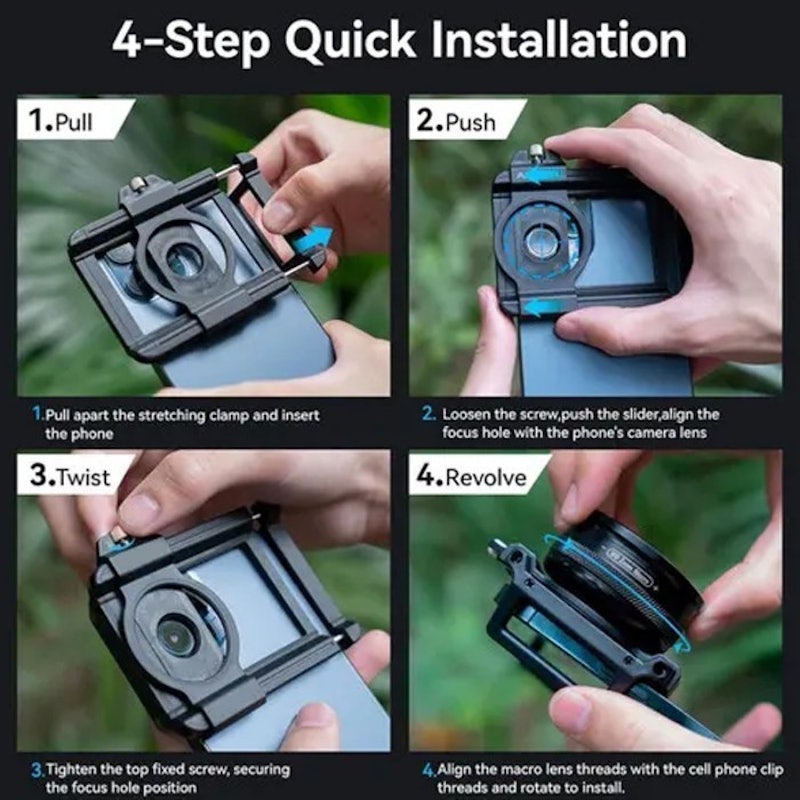 4-Step Quick Installation

1.Pull

1.Pull apart the stretching clamp and insert the phone

2.Push

2. Loosen the screw,push the slider,align the focus hole with the phone's camera lens

3.Twist

3.Tighten the top fixed screw, securing the focus hole position

4.Revolve

4.Align the macro lens threads with the cell phone clip threads and rotate to install.