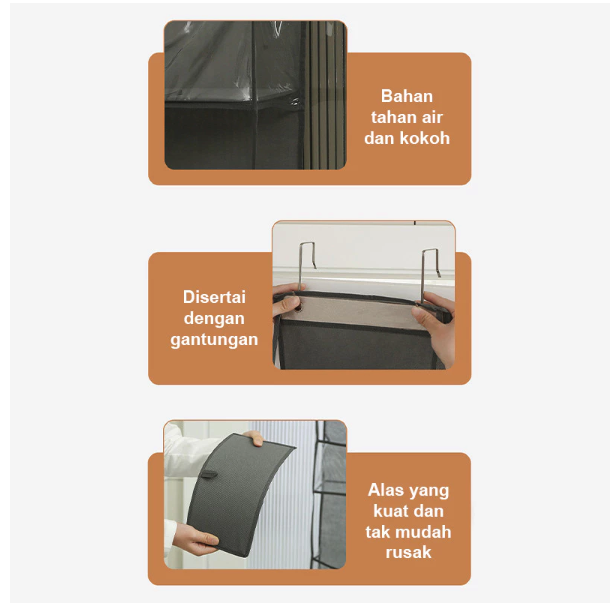 Bahan tahan air dan kokoh

Disertai dengan gantungan

Alas yang kuat dan tak mudah rusak