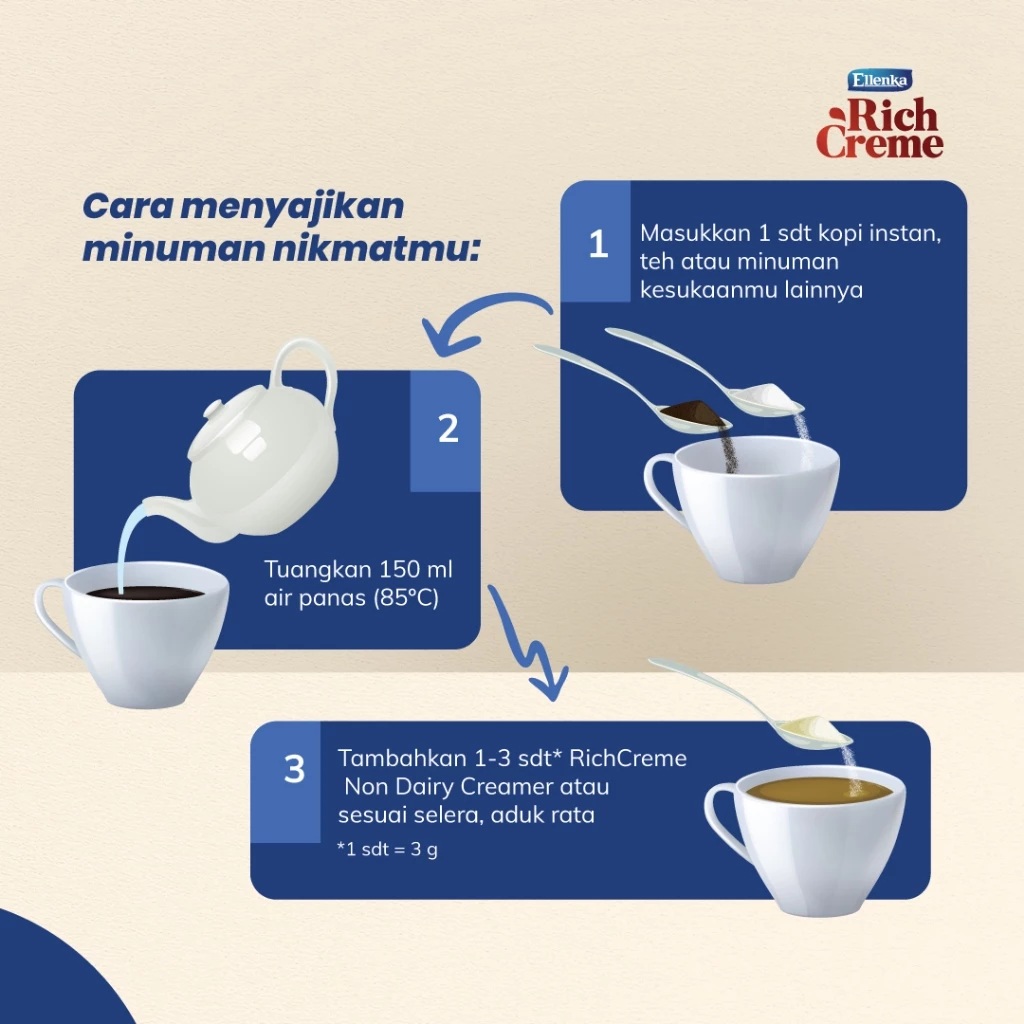 Ellenka
Rich Creme

Cara menyajikan minuman nikmatmu:

1
Masukkan 1 sdt kopi instan, teh atau minuman kesukaanmu lainnya

2
Tuangkan 150 ml air panas (85°C)

3
Tambahkan 1-3 sdt* RichCreme Non Dairy Creamer atau sesuai selera, aduk rata

*1 sdt = 3 g