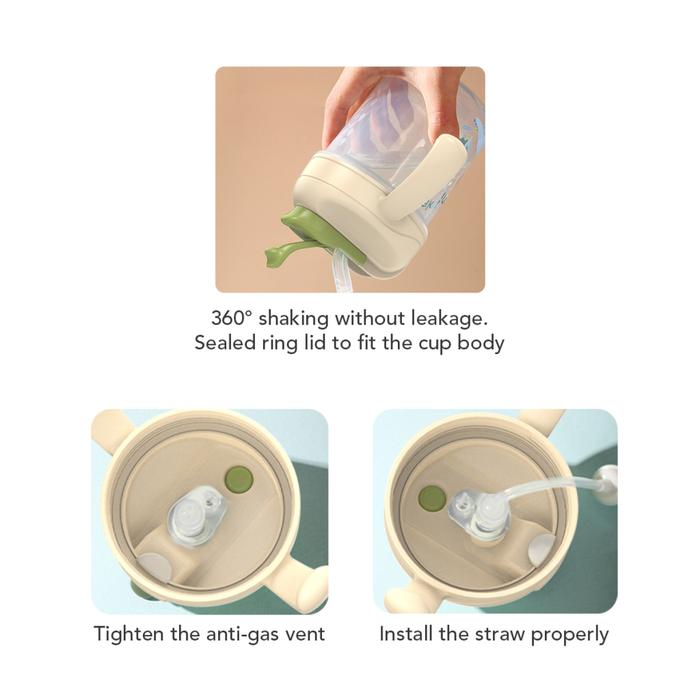 360° shaking without leakage.
Sealed ring lid to fit the cup body

Tighten the anti-gas vent

Install the straw properly