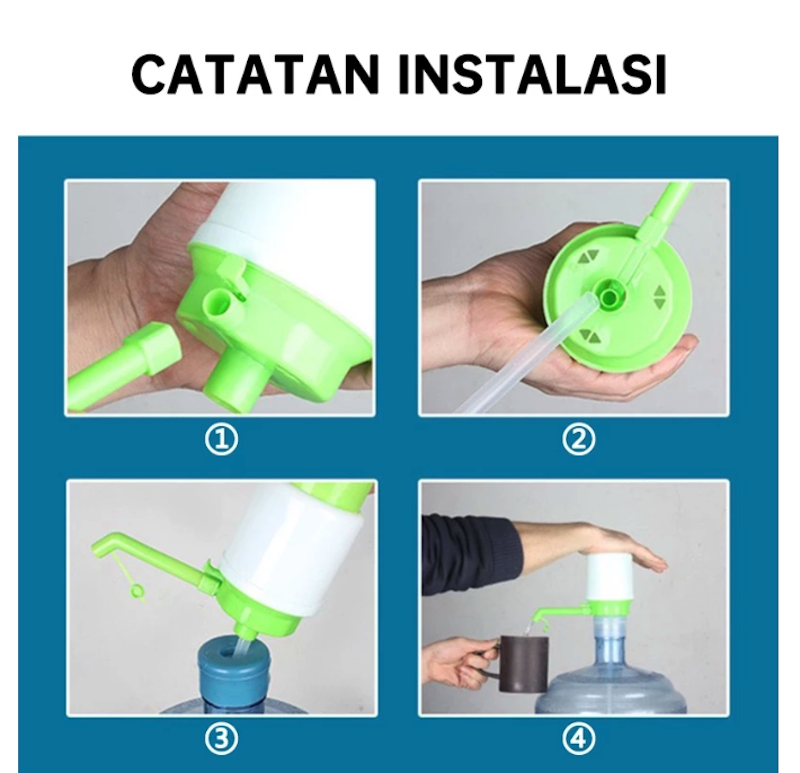 CATATAN INSTALASI

①

②

③

④