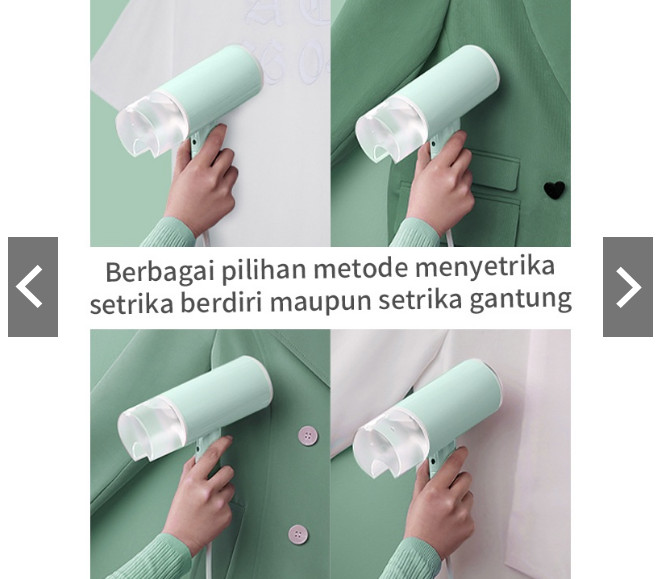 Berbagai pilihan metode menyetrika setrika berdiri maupun setrika gantung