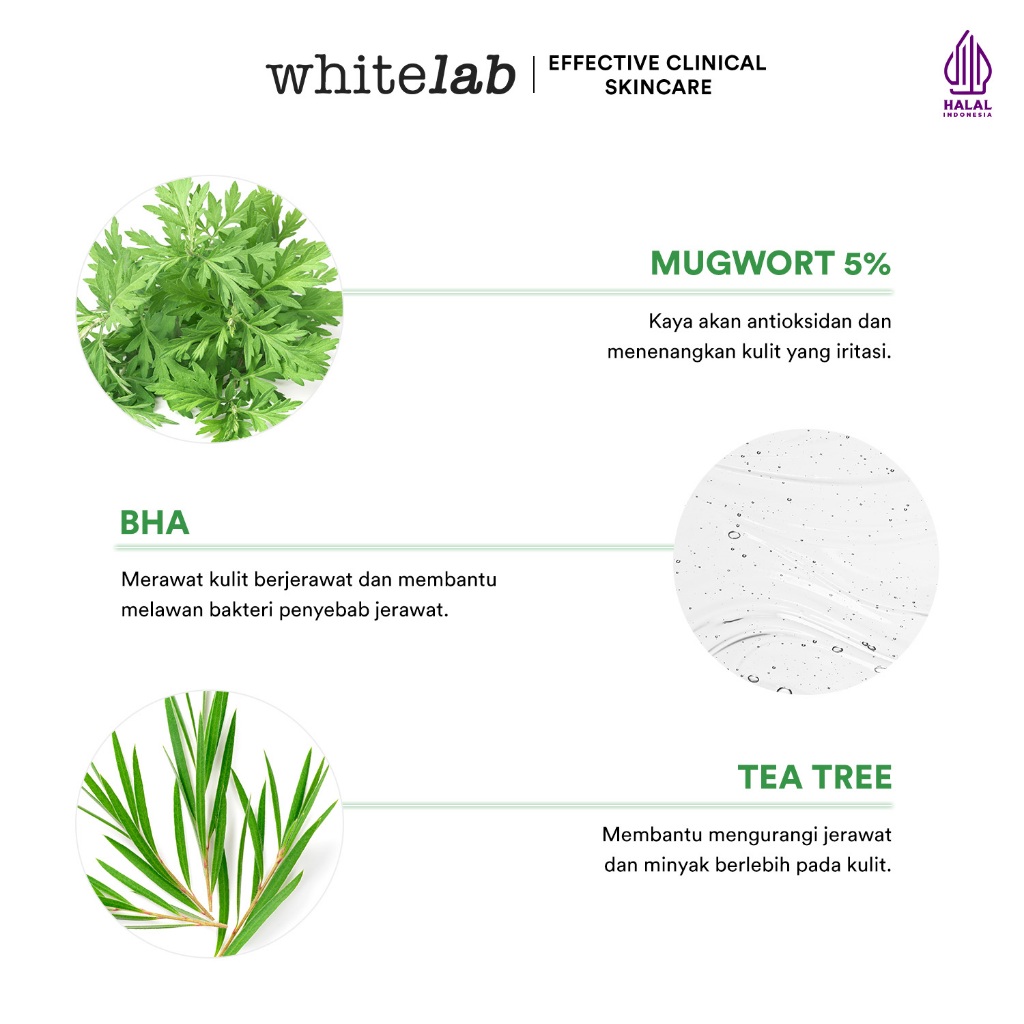 whitelab | EFFECTIVE CLINICAL SKINCARE

HALAL
INDONESIA

MUGWORT 5%

Kaya akan antioksidan dan menenangkan kulit yang iritasi.

BHA

Merawat kulit berjerawat dan membantu melawan bakteri penyebab jerawat.

TEA TREE

Membantu mengurangi jerawat dan minyak berlebih pada kulit.