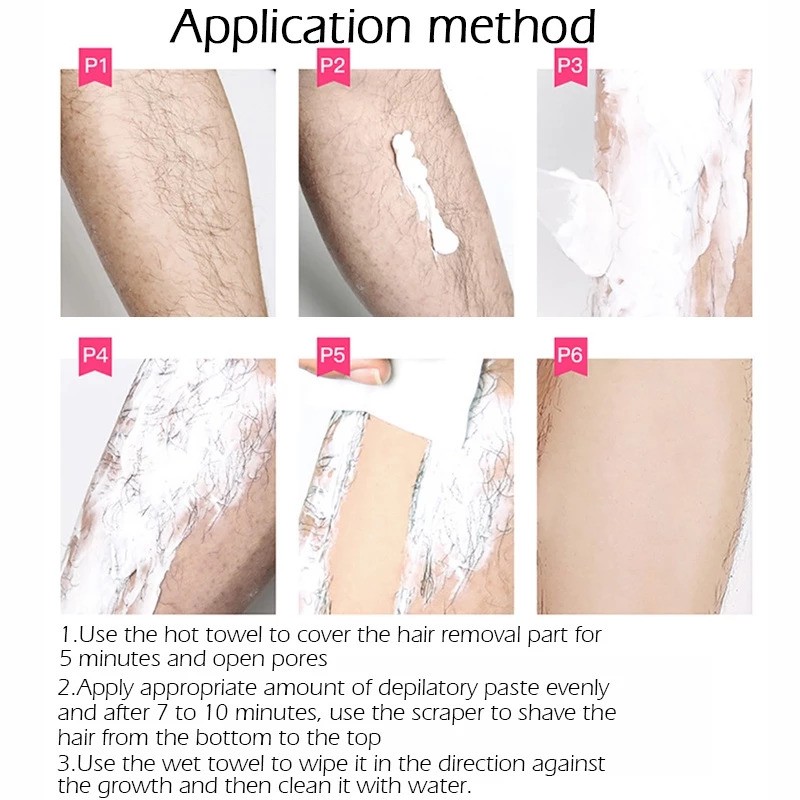 Application method

P1

P2

P3

P4

P5

P6

1.Use the hot towel to cover the hair removal part for 5 minutes and open pores

2.Apply appropriate amount of depilatory paste evenly and after 7 to 10 minutes, use the scraper to shave the hair from the bottom to the top

3.Use the wet towel to wipe it in the direction against the growth and then clean it with water.