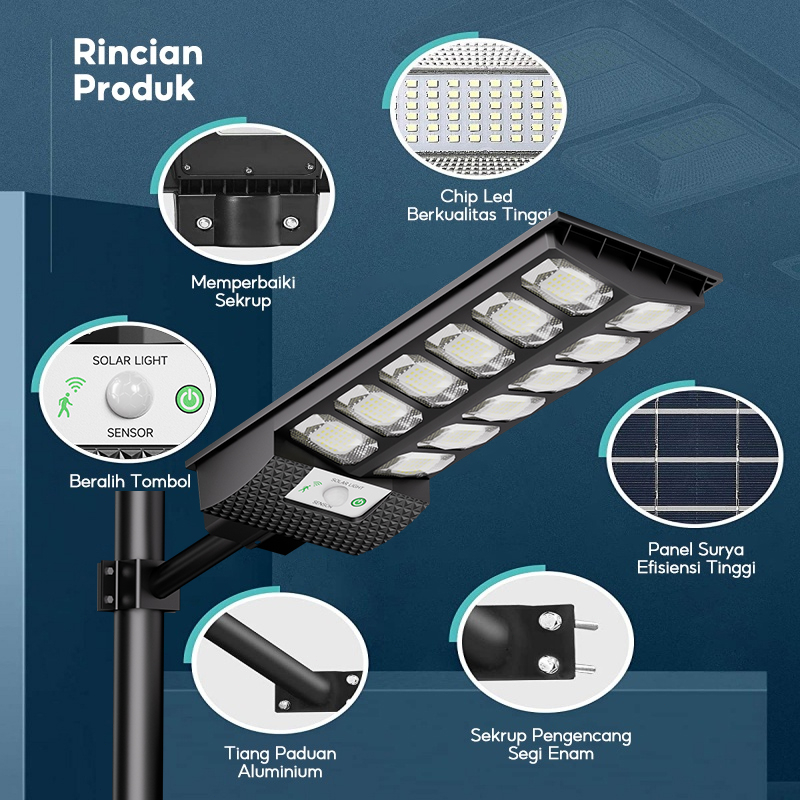 Rincian Produk

Chip Led Berkualitas Tinggi

Memperbaiki Sekrup

SOLAR LIGHT
SENSOR

Beralih Tombol

SOLAR LIGHT
SENSOR

Panel Surya Efisiensi Tinggi

Tiang Paduan Aluminium

Sekrup Pengencang Segi Enam