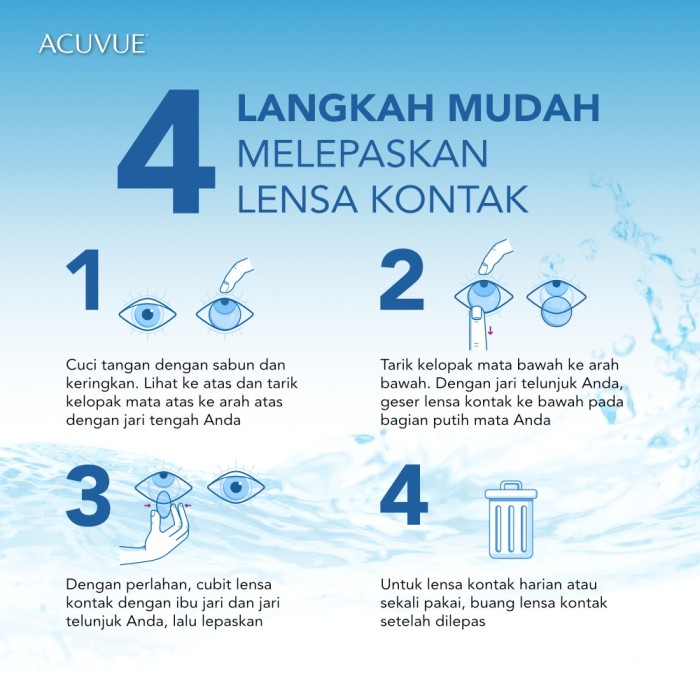 ACUVUE

4 LANGKAH MUDAH MELEPASKAN LENSA KONTAK

1

Cuci tangan dengan sabun dan keringkan. Lihat ke atas dan tarik kelopak mata atas ke arah atas dengan jari tengah Anda

2

Tarik kelopak mata bawah ke arah bawah. Dengan jari telunjuk Anda, geser lensa kontak ke bawah pada bagian putih mata Anda

3

Dengan perlahan, cubit lensa kontak dengan ibu jari dan jari telunjuk Anda, lalu lepaskan

4

Untuk lensa kontak harian atau sekali pakai, buang lensa kontak setelah dilepas