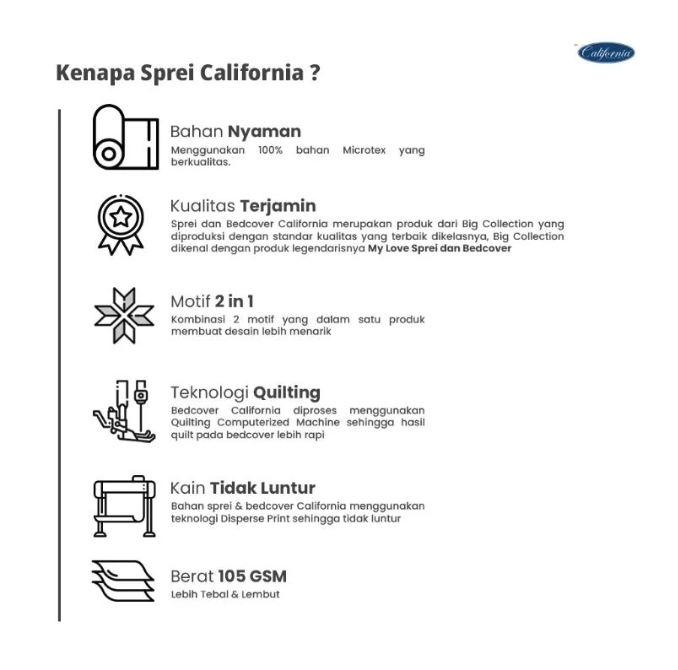 California

Kenapa Sprei California ?

Bahan Nyaman
Menggunakan 100% bahan Microtex yang berkualitas.

Kualitas Terjamin
Sprei dan Bedcover California merupakan produk dari Big Collection yang diproduksi dengan standar kualitas yang terbaik dikelasnya, Big Collection dikenal dengan produk legendarisnya My Love Sprei dan Bedcover

Motif 2 in 1
Kombinasi 2 motif yang dalam satu produk membuat desain lebih menarik

Teknologi Quilting
Bedcover California diproses menggunakan Quilting Computerized Machine sehingga hasil quilt pada bedcover lebih rapi

Kain Tidak Luntur
Bahan sprei & bedcover California menggunakan teknologi Disperse Print sehingga tidak luntur

Berat 105 GSM
Lebih Tebal & Lembut