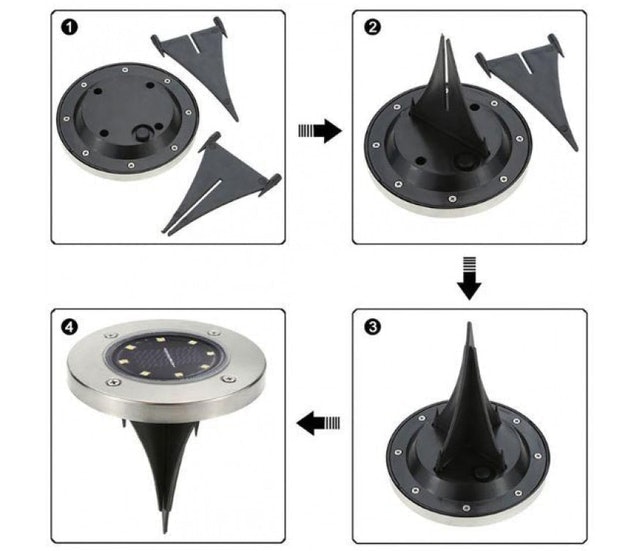 1

2

3

4