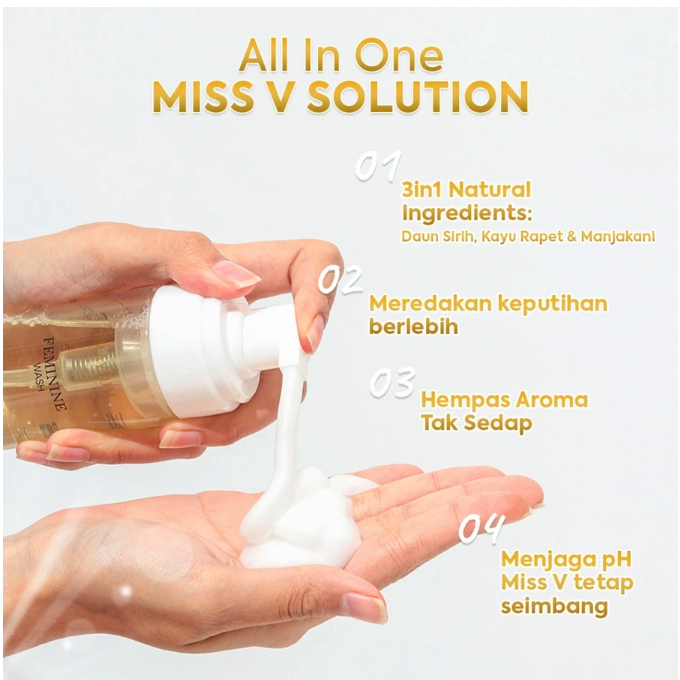 All In One
MISS V SOLUTION

01
3in1 Natural Ingredients:
Daun Sirih, Kayu Rapet & Manjakani

02
Meredakan keputihan berlebih

03
Hempas Aroma Tak Sedap

04
Menjaga pH Miss V tetap seimbang

FEMININE
WASH