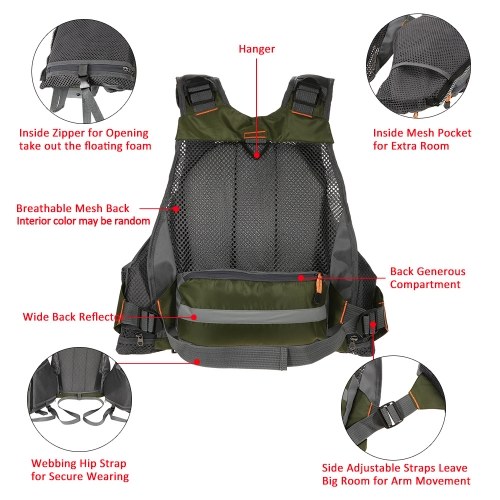 Hanger

Inside Zipper for Opening take out the floating foam

Inside Mesh Pocket for Extra Room

Breathable Mesh Back Interior color may be random

Back Generous Compartment

Wide Back Reflector

Webbing Hip Strap for Secure Wearing

Side Adjustable Straps Leave Big Room for Arm Movement