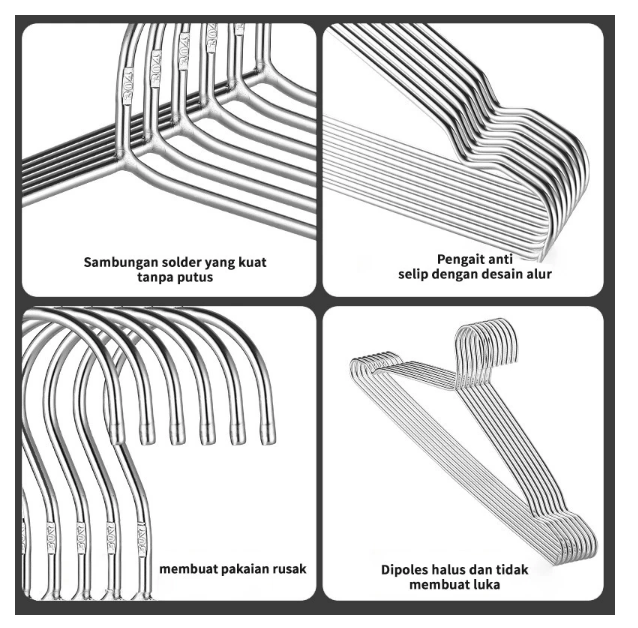 304
304
304
304

Sambungan solder yang kuat tanpa putus

Pengait anti selip dengan desain alur

304
304
304
304

membuat pakaian rusak

Dipoles halus dan tidak membuat luka