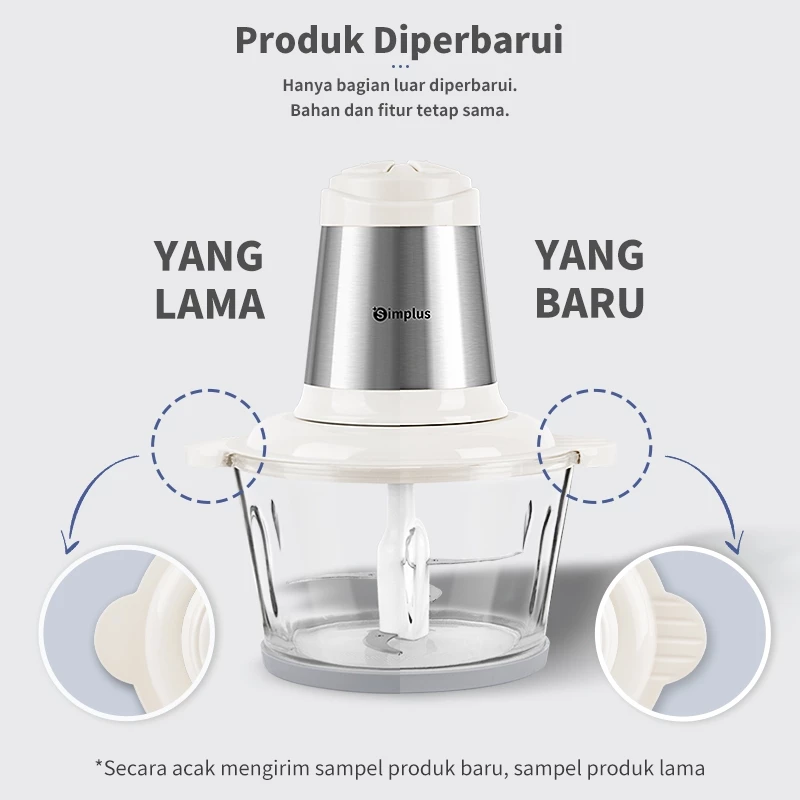 Produk Diperbarui

Hanya bagian luar diperbarui.
Bahan dan fitur tetap sama.

YANG LAMA

Simplus

YANG BARU

*Secara acak mengirim sampel produk baru, sampel produk lama