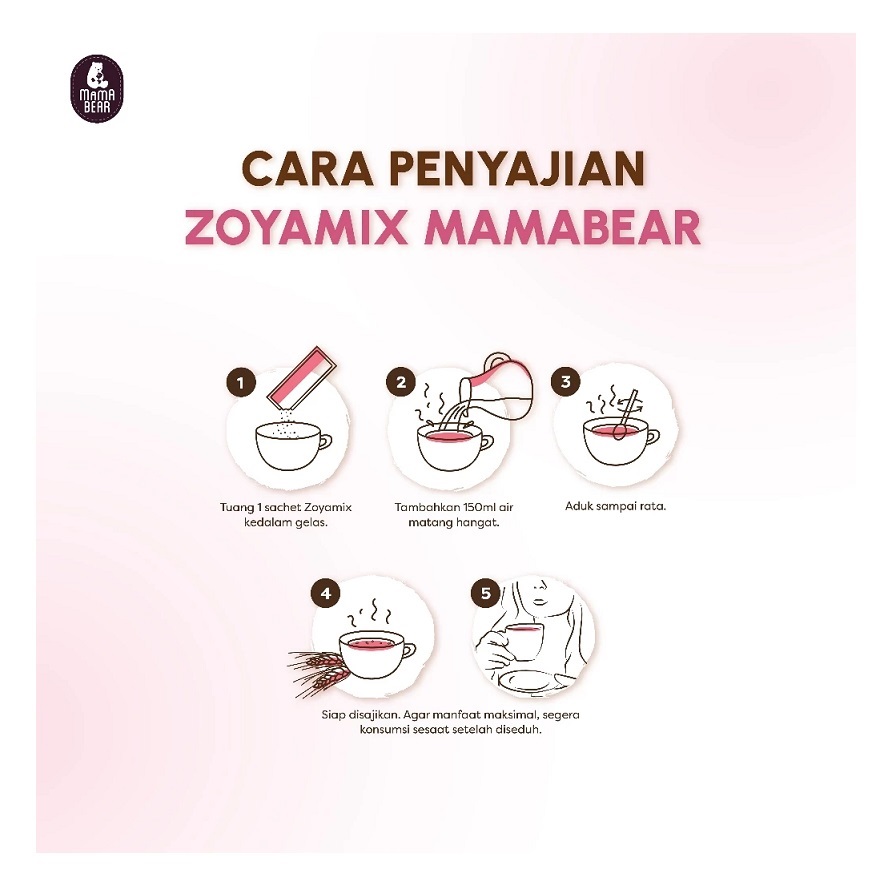 MAMA BEAR

CARA PENYAJIAN
ZOYAMIX MAMABEAR

1
Tuang 1 sachet Zoyamix kedalam gelas.

2
Tambahkan 150ml air matang hangat.

3
Aduk sampai rata.

4

5

Siap disajikan. Agar manfaat maksimal, segera konsumsi sesaat setelah diseduh.