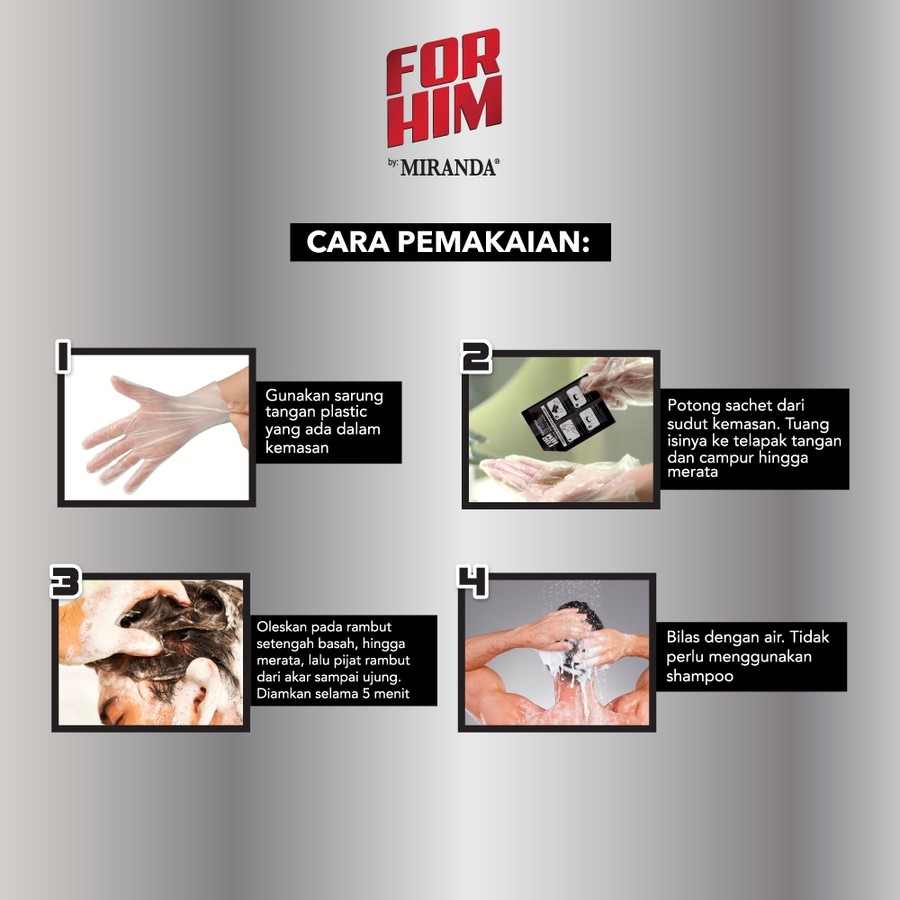 FOR HIM
by: MIRANDA®

CARA PEMAKAIAN:

1
Gunakan sarung tangan plastic yang ada dalam kemasan

2
Potong sachet dari sudut kemasan. Tuang isinya ke telapak tangan dan campur hingga merata

3
Oleskan pada rambut setengah basah, hingga merata, lalu pijat rambut dari akar sampai ujung. Diamkan selama 5 menit

4
Bilas dengan air. Tidak perlu menggunakan shampoo