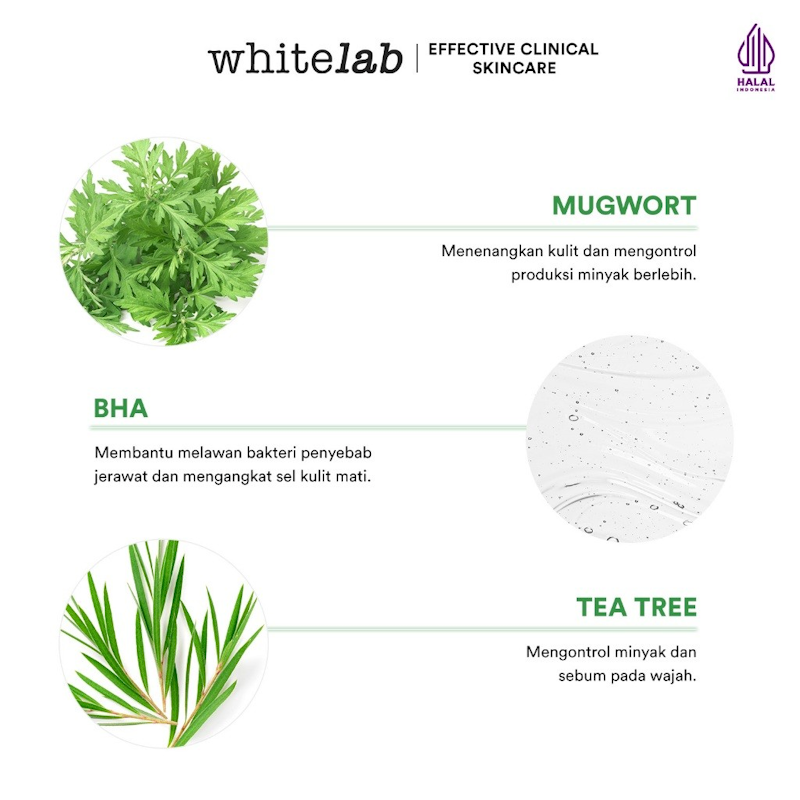 whitelab | EFFECTIVE CLINICAL SKINCARE

HALAL
INDONESIA

MUGWORT

Menenangkan kulit dan mengontrol produksi minyak berlebih.

BHA

Membantu melawan bakteri penyebab jerawat dan mengangkat sel kulit mati.

TEA TREE

Mengontrol minyak dan sebum pada wajah.