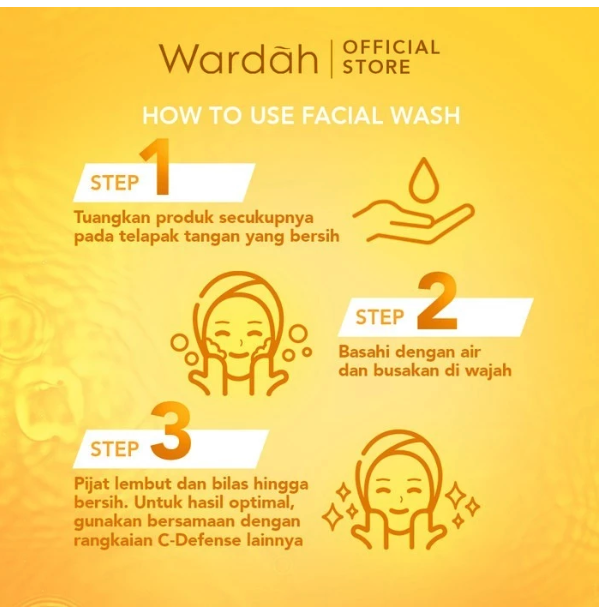 Wardah | OFFICIAL STORE

HOW TO USE FACIAL WASH

STEP 1
Tuangkan produk secukupnya pada telapak tangan yang bersih

STEP 2
Basahi dengan air dan busakan di wajah

STEP 3
Pijat lembut dan bilas hingga bersih. Untuk hasil optimal, gunakan bersamaan dengan rangkaian C-Defense lainnya