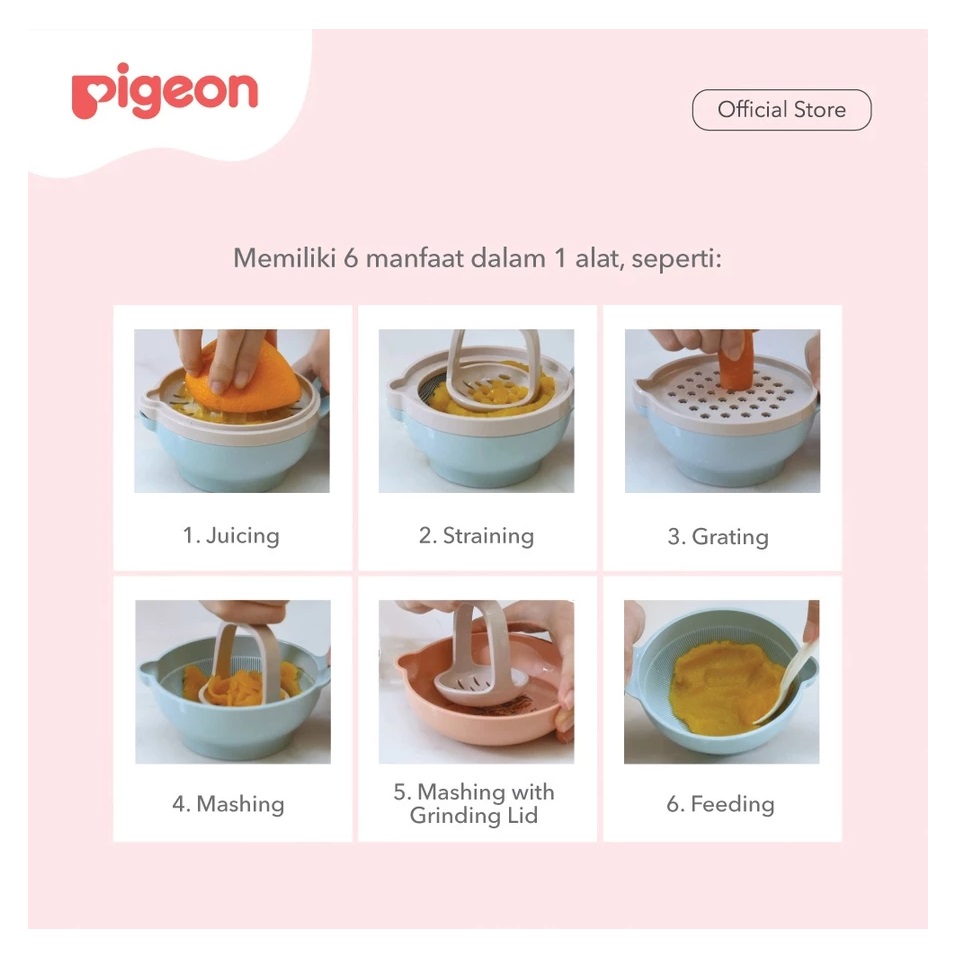 pigeon

Official Store

Memiliki 6 manfaat dalam 1 alat, seperti:

1. Juicing

2. Straining

3. Grating

4. Mashing

5. Mashing with Grinding Lid

6. Feeding