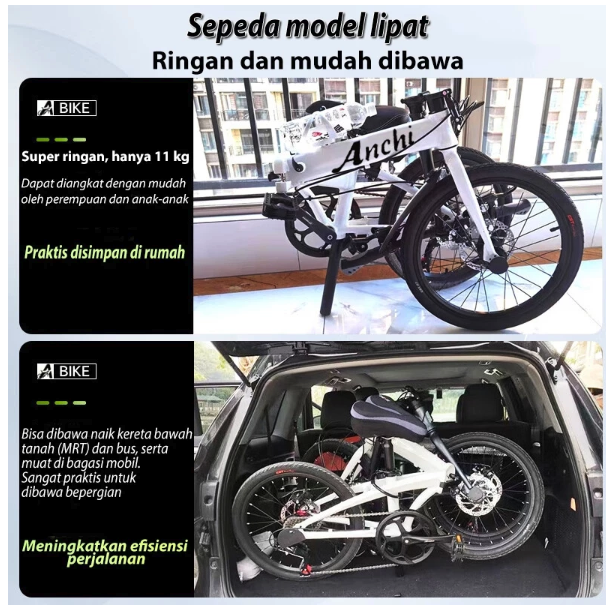 Sepeda model lipat
Ringan dan mudah dibawa

A BIKE

Super ringan, hanya 11 kg

Dapat diangkat dengan mudah oleh perempuan dan anak-anak

Praktis disimpan di rumah

Anchi

A BIKE

Bisa dibawa naik kereta bawah tanah (MRT) dan bus, serta muat di bagasi mobil.
Sangat praktis untuk dibawa bepergian

Meningkatkan efisiensi perjalanan