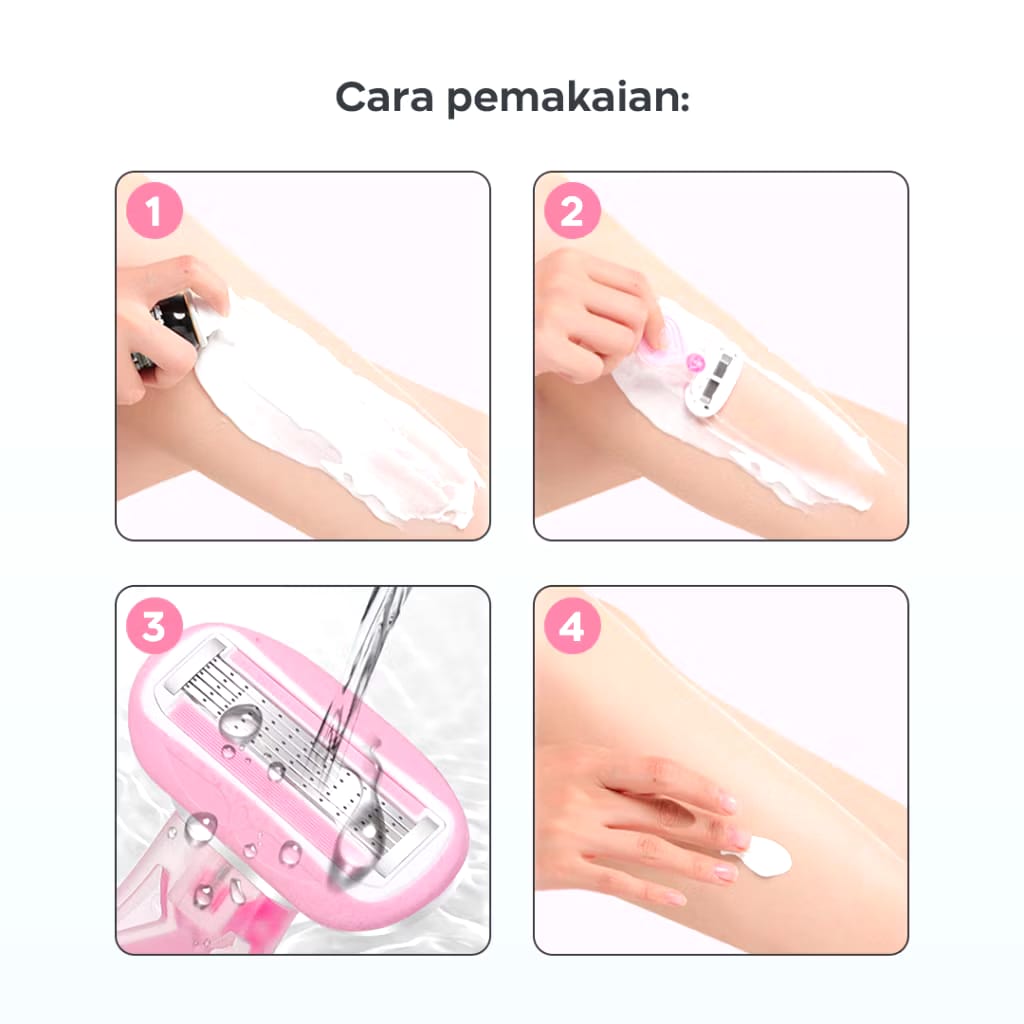 Cara pemakaian:

1

2

3

4