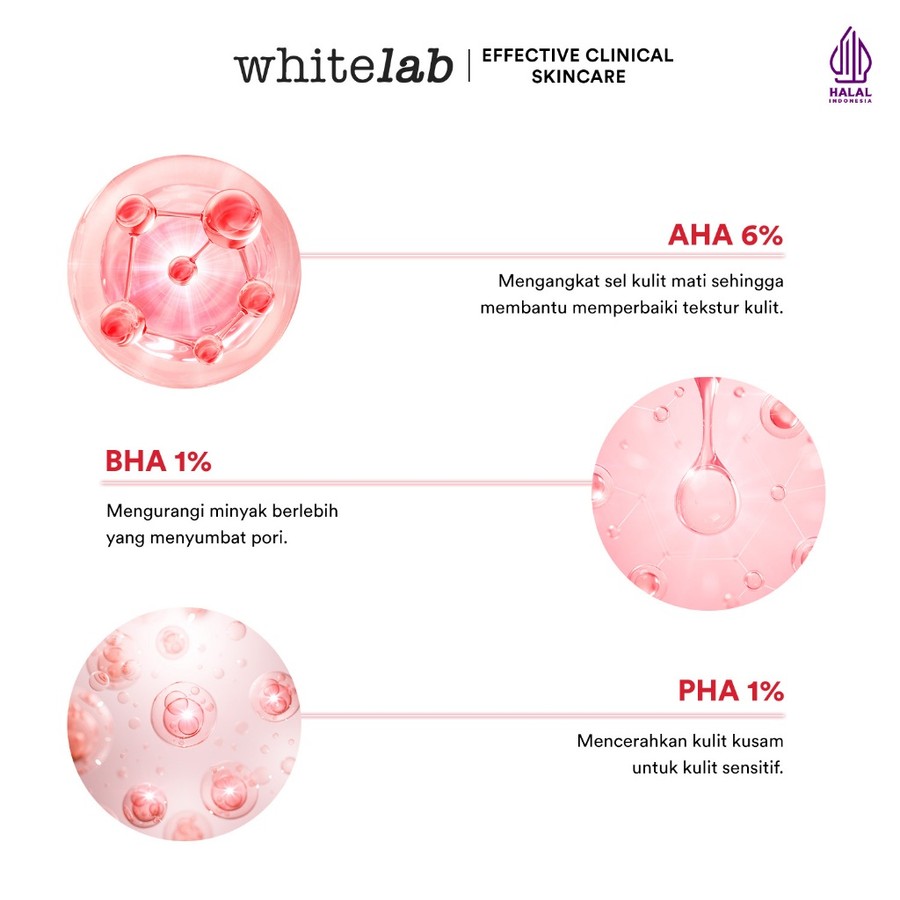 whitelab | EFFECTIVE CLINICAL SKINCARE

HALAL INDONESIA

AHA 6%

Mengangkat sel kulit mati sehingga membantu memperbaiki tekstur kulit.

BHA 1%

Mengurangi minyak berlebih yang menyumbat pori.

PHA 1%

Mencerahkan kulit kusam untuk kulit sensitif.