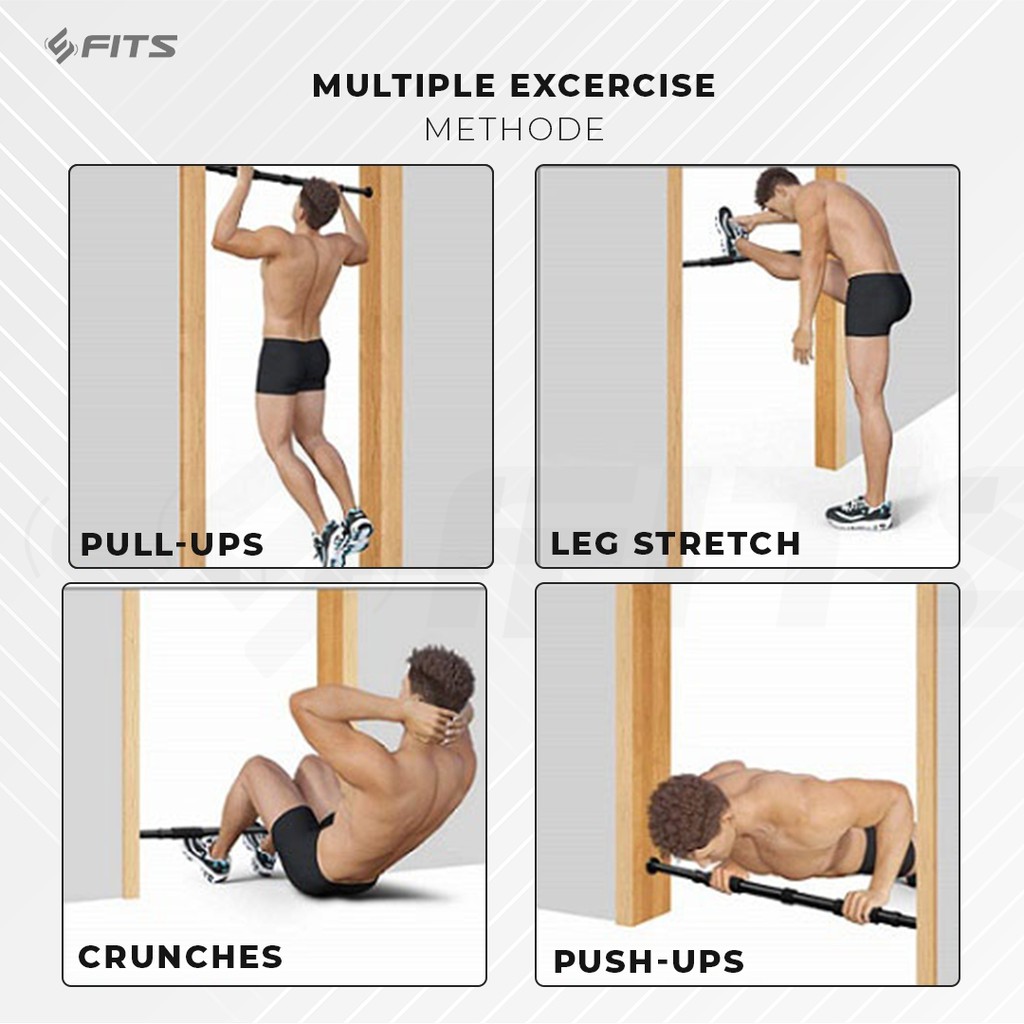 FITS

MULTIPLE EXCERCISE
METHODE

PULL-UPS

LEG STRETCH

CRUNCHES

PUSH-UPS