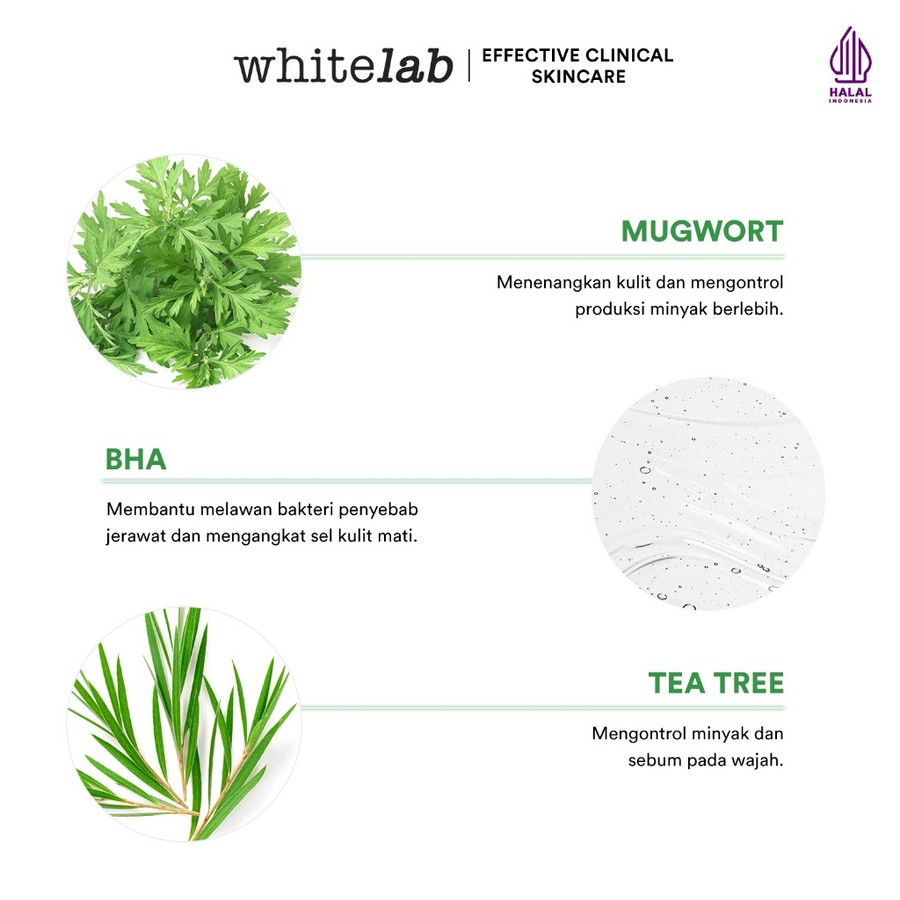 whitelab | EFFECTIVE CLINICAL SKINCARE

HALAL
INDONESIA

MUGWORT

Menenangkan kulit dan mengontrol produksi minyak berlebih.

BHA

Membantu melawan bakteri penyebab jerawat dan mengangkat sel kulit mati.

TEA TREE

Mengontrol minyak dan sebum pada wajah.