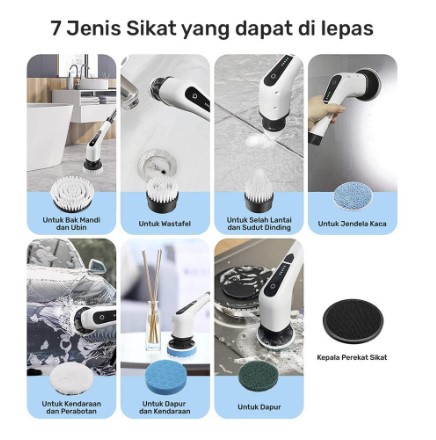 7 Jenis Sikat yang dapat di lepas

Untuk Bak Mandi dan Ubin

Untuk Wastafel

Untuk Selah Lantai dan Sudut Dinding

Untuk Jendela Kaca

Untuk Kendaraan dan Perabotan

Untuk Dapur dan Kendaraan

Untuk Dapur

Kepala Perekat Sikat