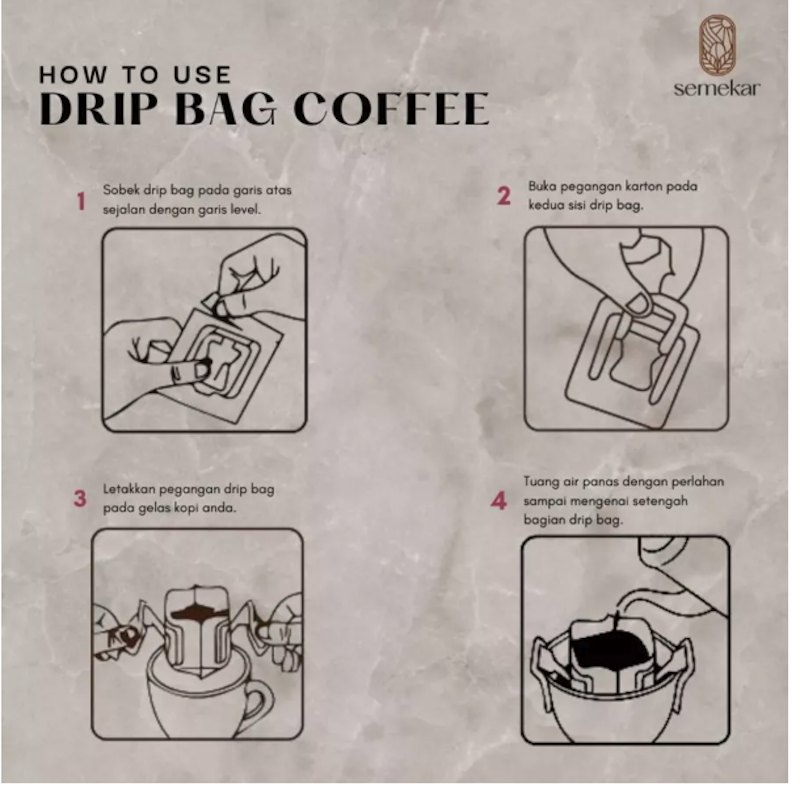 HOW TO USE
DRIP BAG COFFEE

semekar

1 Sobek drip bag pada garis atas sejalan dengan garis level.

2 Buka pegangan karton pada kedua sisi drip bag.

3 Letakkan pegangan drip bag pada gelas kopi anda.

4 Tuang air panas dengan perlahan sampai mengenai setengah bagian drip bag.