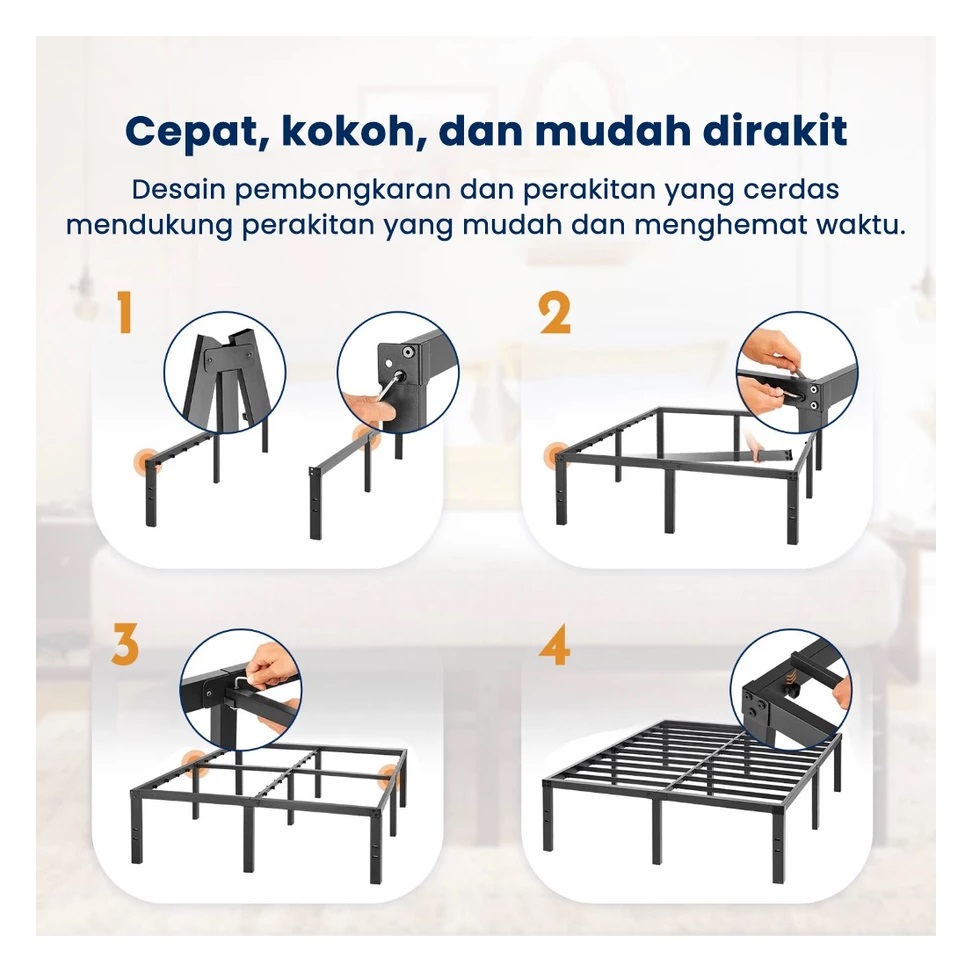 Cepat, kokoh, dan mudah dirakit

Desain pembongkaran dan perakitan yang cerdas mendukung perakitan yang mudah dan menghemat waktu.

1

2

3

4