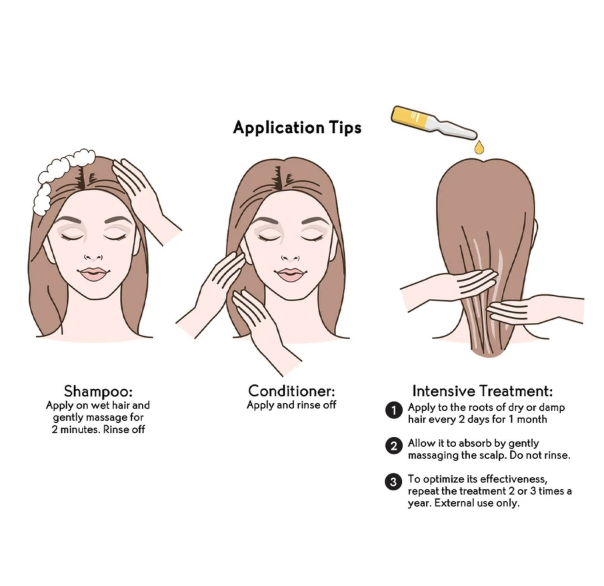 Application Tips

Shampoo:
Apply on wet hair and gently massage for 2 minutes. Rinse off

Conditioner:
Apply and rinse off

Intensive Treatment:
1 Apply to the roots of dry or damp hair every 2 days for 1 month

2 Allow it to absorb by gently massaging the scalp. Do not rinse.

3 To optimize its effectiveness, repeat the treatment 2 or 3 times a year. External use only.