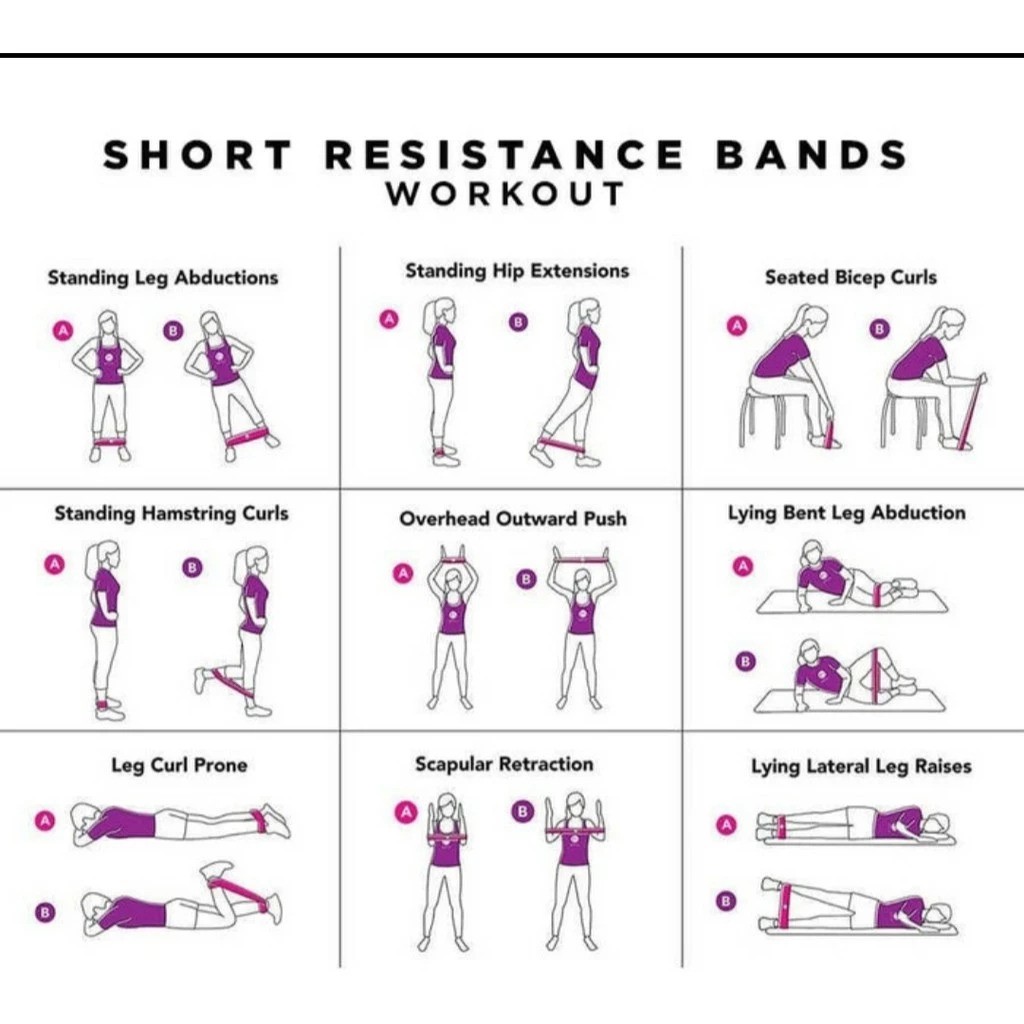 SHORT RESISTANCE BANDS
WORKOUT

Standing Leg Abductions

A B

Standing Hip Extensions

A B

Seated Bicep Curls

A B

Standing Hamstring Curls

A B

Overhead Outward Push

A B

Lying Bent Leg Abduction

A

B

Leg Curl Prone

A

B

Scapular Retraction

A B

Lying Lateral Leg Raises

A

B