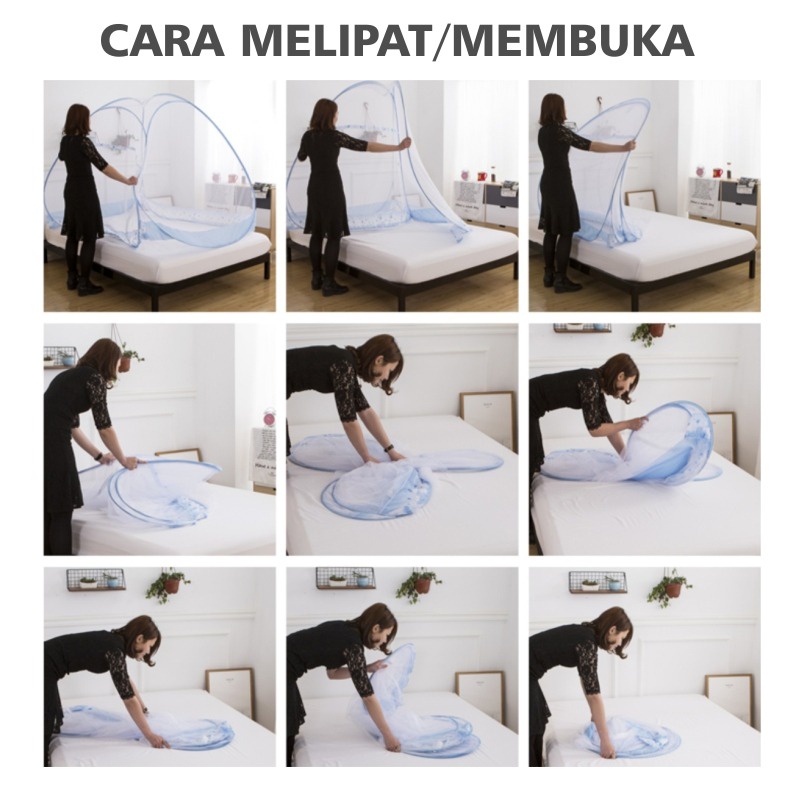 CARA MELIPAT/MEMBUKA