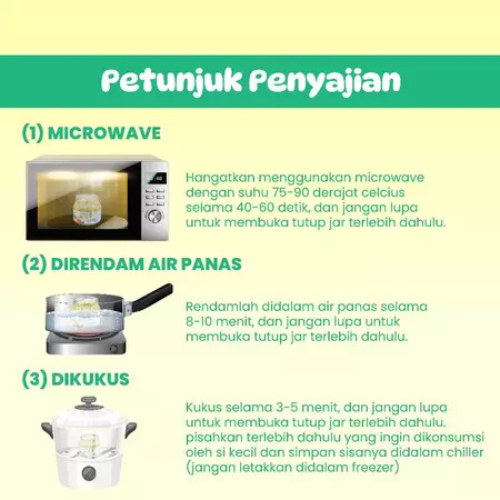 Petunjuk Penyajian

(1) MICROWAVE

Hangatkan menggunakan microwave dengan suhu 75-90 derajat celcius selama 40-60 detik, dan jangan lupa untuk membuka tutup jar terlebih dahulu.

(2) DIRENDAM AIR PANAS

Rendamlah didalam air panas selama 8-10 menit, dan jangan lupa untuk membuka tutup jar terlebih dahulu.

(3) DIKUKUS

Kukus selama 3-5 menit, dan jangan lupa untuk membuka tutup jar terlebih dahulu. pisahkan terlebih dahulu yang ingin dikonsumsi oleh si kecil dan simpan sisanya didalam chiller (jangan letakkan didalam freezer)