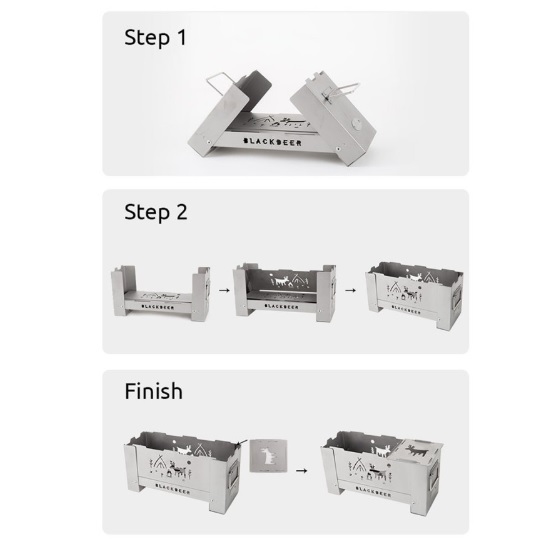 Step 1

BLACKDEER

Step 2

BLACKDEER

BLACKDEER

BLACKDEER

Finish

BLACKDEER

BLACKDEER