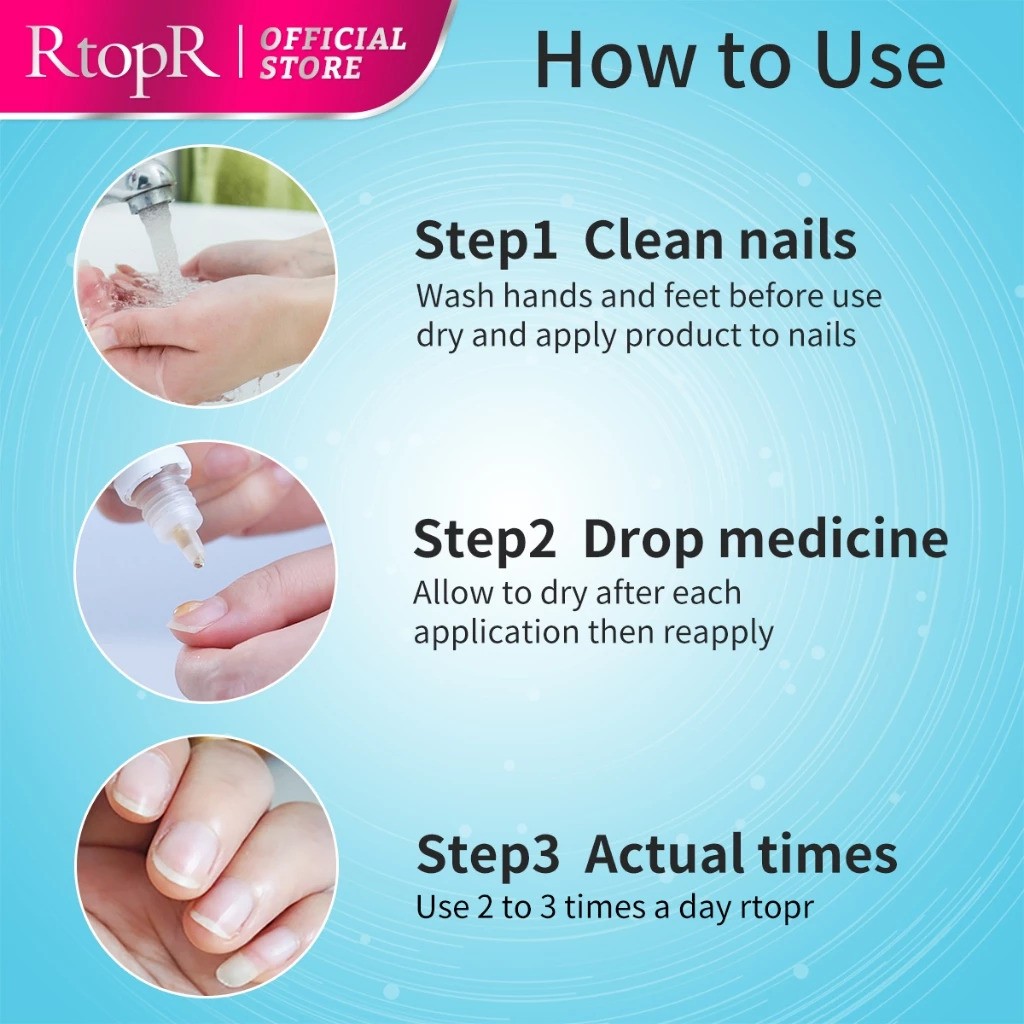 RtopR | OFFICIAL STORE

How to Use

Step1 Clean nails
Wash hands and feet before use dry and apply product to nails

Step2 Drop medicine
Allow to dry after each application then reapply

Step3 Actual times
Use 2 to 3 times a day rtopr