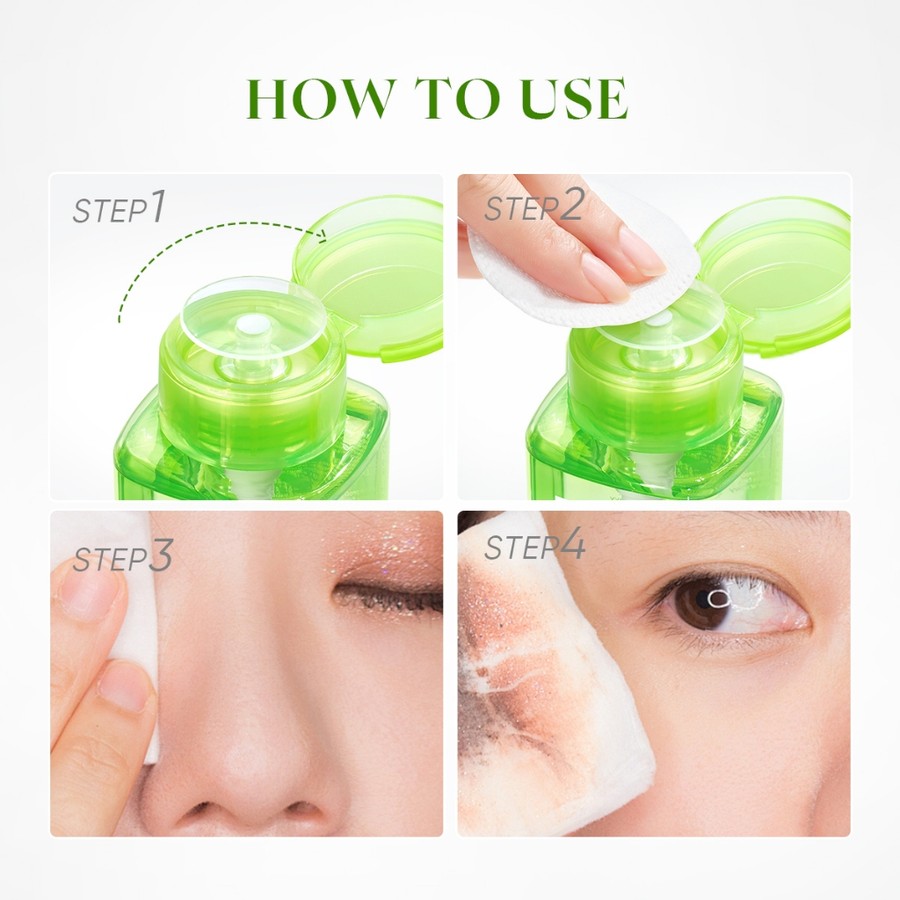 HOW TO USE

STEP1

STEP2

STEP3

STEP4