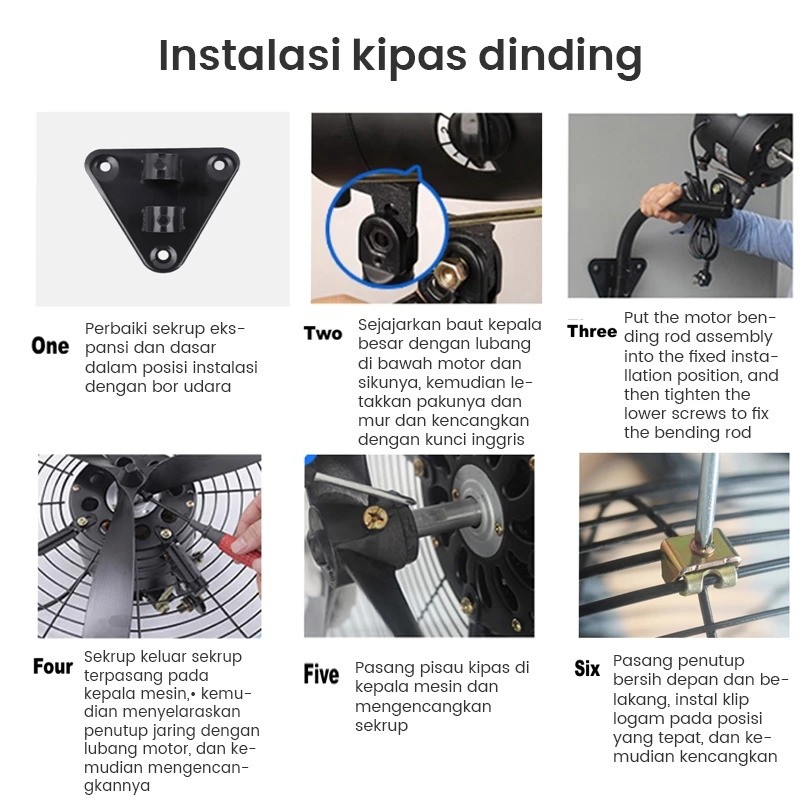 Instalasi kipas dinding

One
Perbaiki sekrup ekspansi dan dasar dalam posisi instalasi dengan bor udara

Two
Sejajarkan baut kepala besar dengan lubang di bawah motor dan sikunya, kemudian letakkan pakunya dan mur dan kencangkan dengan kunci inggris

Three
Put the motor bending rod assembly into the fixed installation position, and then tighten the lower screws to fix the bending rod

Four
Sekrup keluar sekrup terpasang pada kepala mesin,• kemudian menyelaraskan penutup jaring dengan lubang motor, dan kemudian mengencangkannya

Five
Pasang pisau kipas di kepala mesin dan mengencangkan sekrup

Six
Pasang penutup bersih depan dan belakang, instal klip logam pada posisi yang tepat, dan kemudian kencangkan