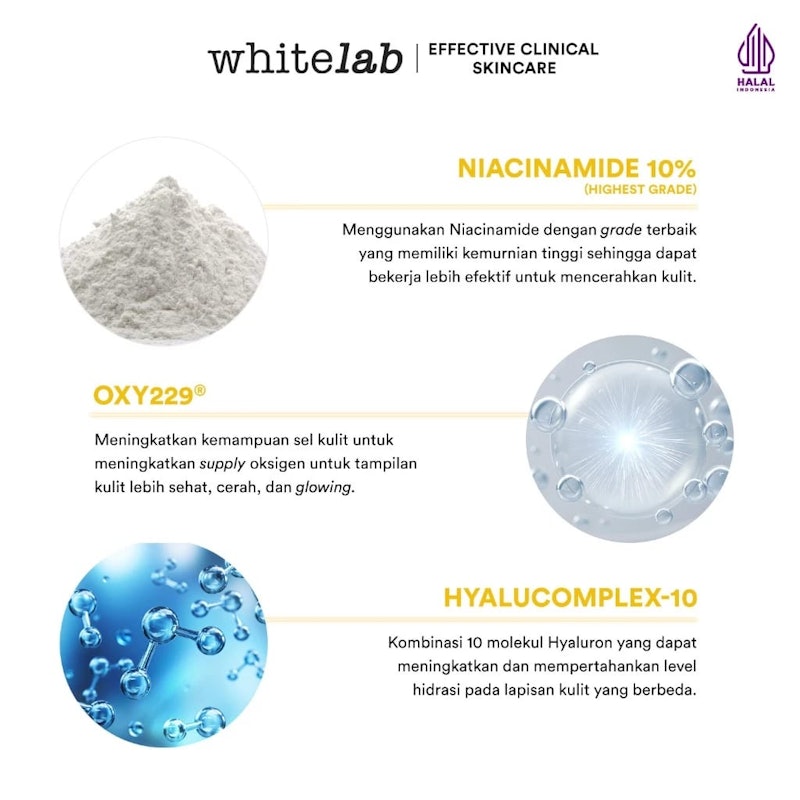 whitelab | EFFECTIVE CLINICAL SKINCARE

HALAL
INDONESIA

NIACINAMIDE 10%
(HIGHEST GRADE)

Menggunakan Niacinamide dengan grade terbaik yang memiliki kemurnian tinggi sehingga dapat bekerja lebih efektif untuk mencerahkan kulit.

OXY229®

Meningkatkan kemampuan sel kulit untuk meningkatkan supply oksigen untuk tampilan kulit lebih sehat, cerah, dan glowing.

HYALUCOMPLEX-10

Kombinasi 10 molekul Hyaluron yang dapat meningkatkan dan mempertahankan level hidrasi pada lapisan kulit yang berbeda.