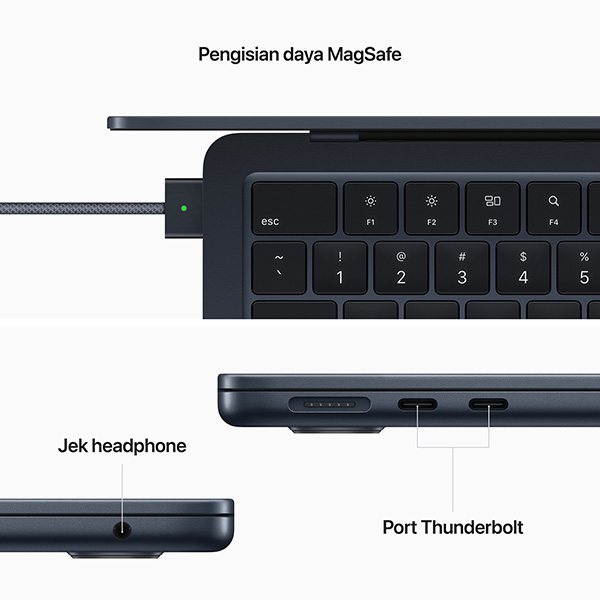 Pengisian daya MagSafe

esc

F1

F2

F3

F4

~
`

!
1

@
2

#
3

$
4

%
5

Jek headphone

Port Thunderbolt