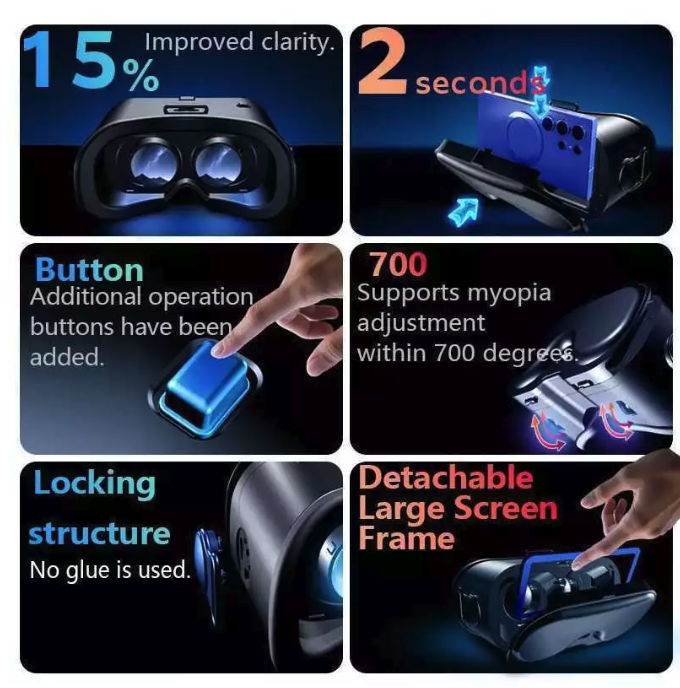 15% Improved clarity.

2 seconds

Button
Additional operation buttons have been added.

700
Supports myopia adjustment within 700 degrees.

Locking structure
No glue is used.

Detachable Large Screen Frame