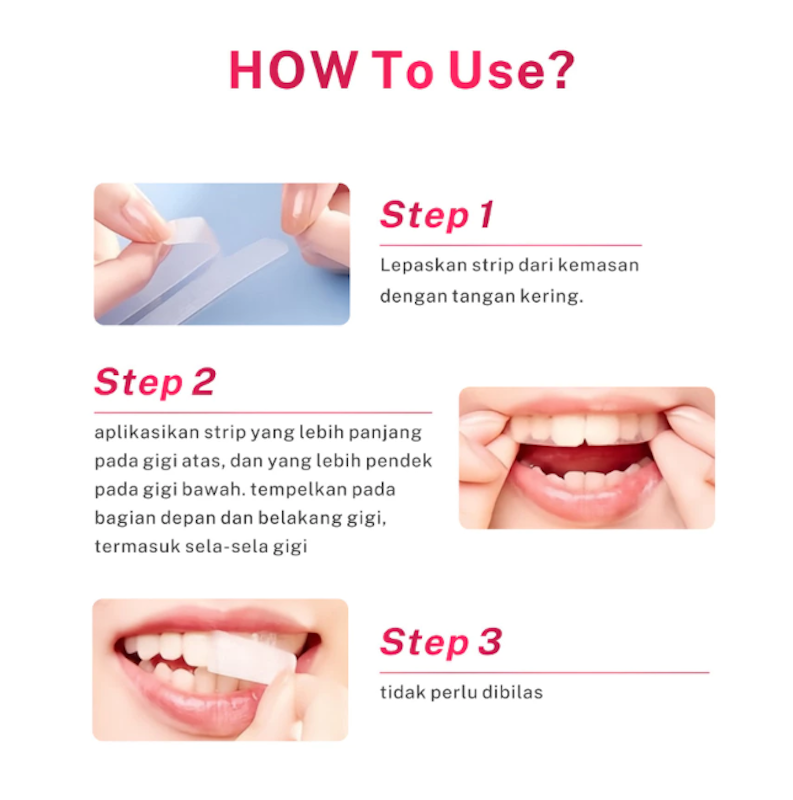 HOW To Use?

Step 1

Lepaskan strip dari kemasan dengan tangan kering.

Step 2

aplikasikan strip yang lebih panjang pada gigi atas, dan yang lebih pendek pada gigi bawah. tempelkan pada bagian depan dan belakang gigi, termasuk sela-sela gigi

Step 3

tidak perlu dibilas