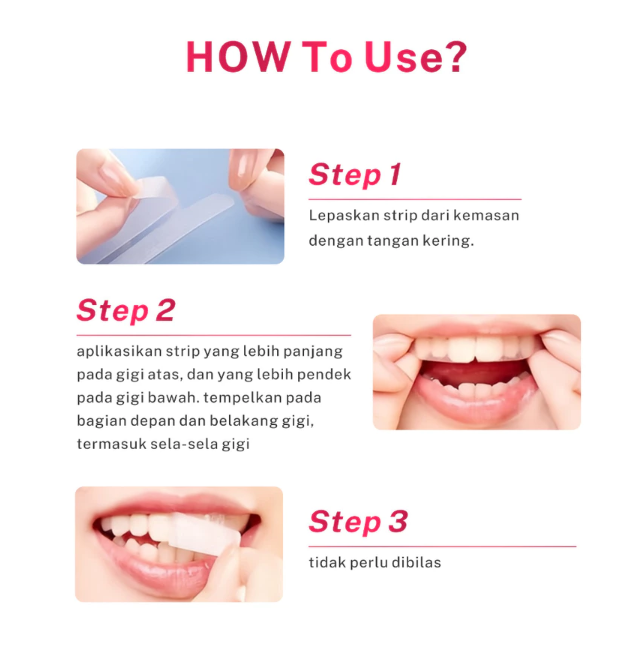 HOW To Use?

Step 1

Lepaskan strip dari kemasan dengan tangan kering.

Step 2

aplikasikan strip yang lebih panjang pada gigi atas, dan yang lebih pendek pada gigi bawah. tempelkan pada bagian depan dan belakang gigi, termasuk sela-sela gigi

Step 3

tidak perlu dibilas