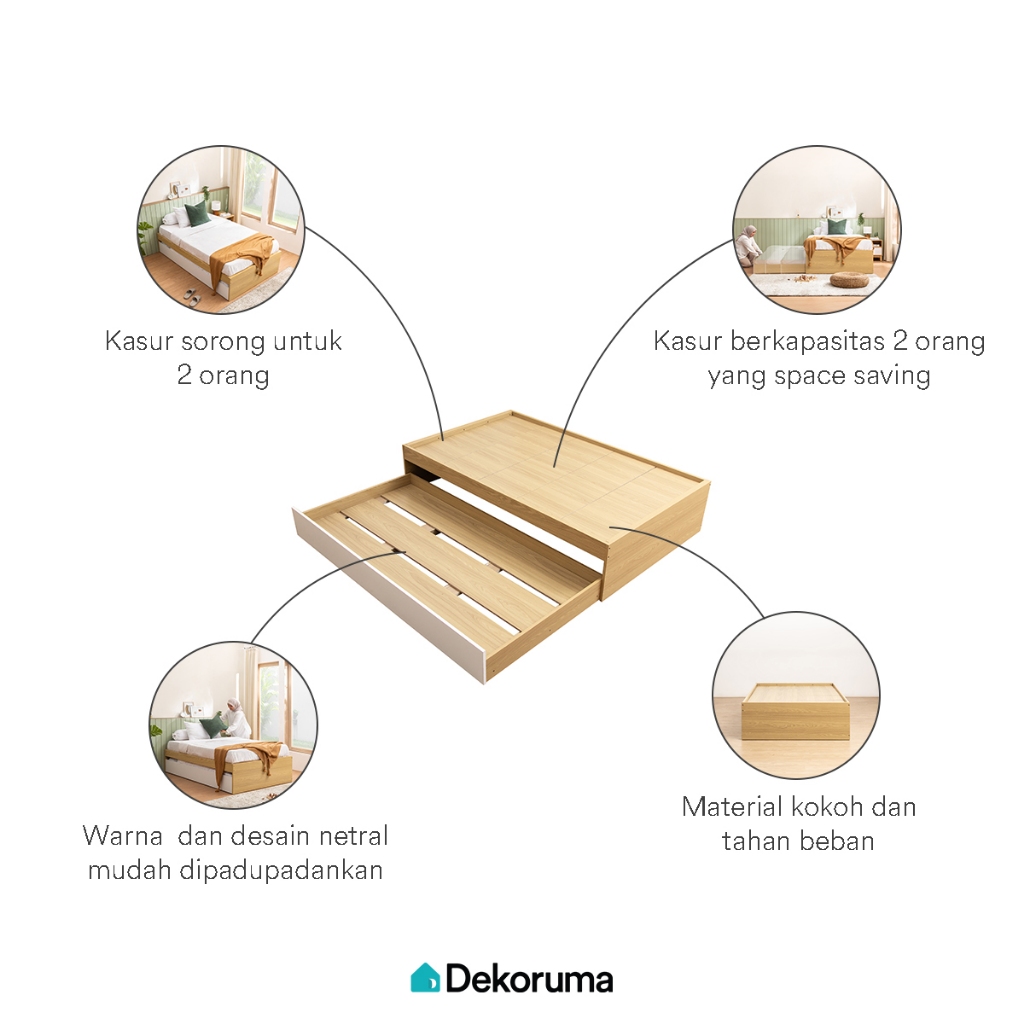 Kasur sorong untuk 2 orang

Kasur berkapasitas 2 orang yang space saving

Warna dan desain netral mudah dipadupadankan

Material kokoh dan tahan beban

Dekoruma