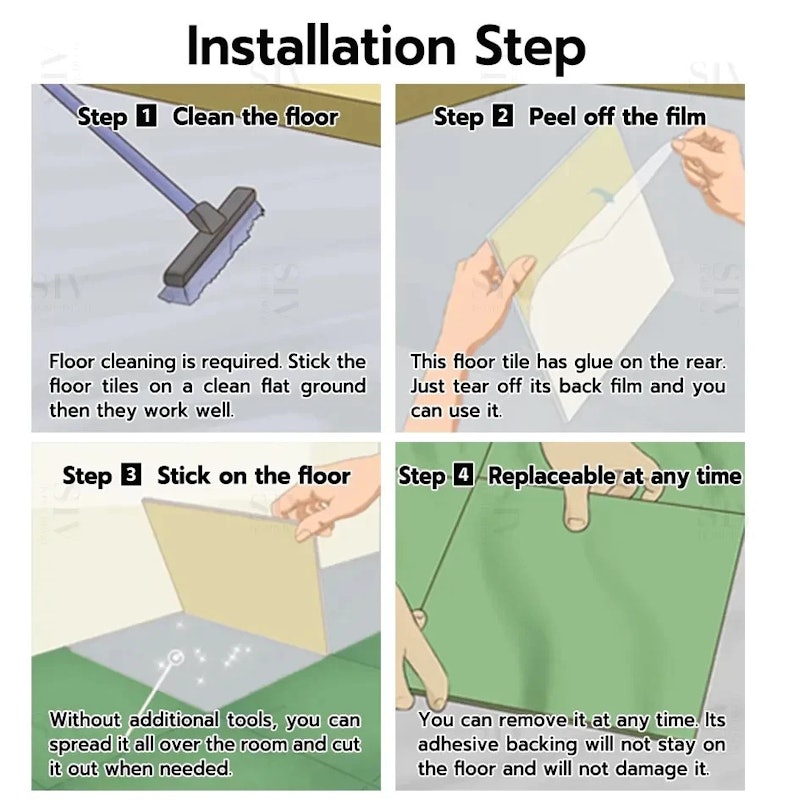 Installation Step

Step 1 Clean the floor

Floor cleaning is required. Stick the floor tiles on a clean flat ground then they work well.

Step 2 Peel off the film

This floor tile has glue on the rear. Just tear off its back film and you can use it.

Step 3 Stick on the floor

Without additional tools, you can spread it all over the room and cut it out when needed.

Step 4 Replaceable at any time

You can remove it at any time. Its adhesive backing will not stay on the floor and will not damage it.