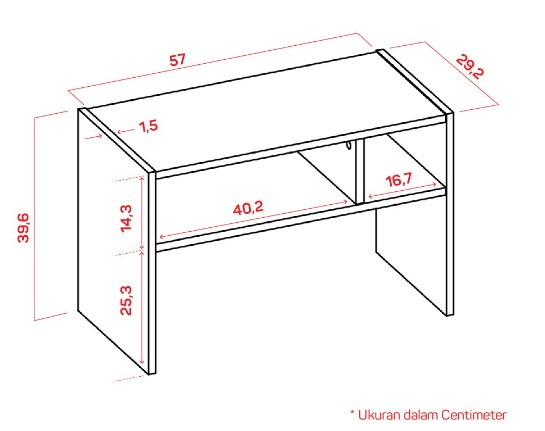 57

29,2

1,5

39,6

14,3

40,2

16,7

25,3

* Ukuran dalam Centimeter